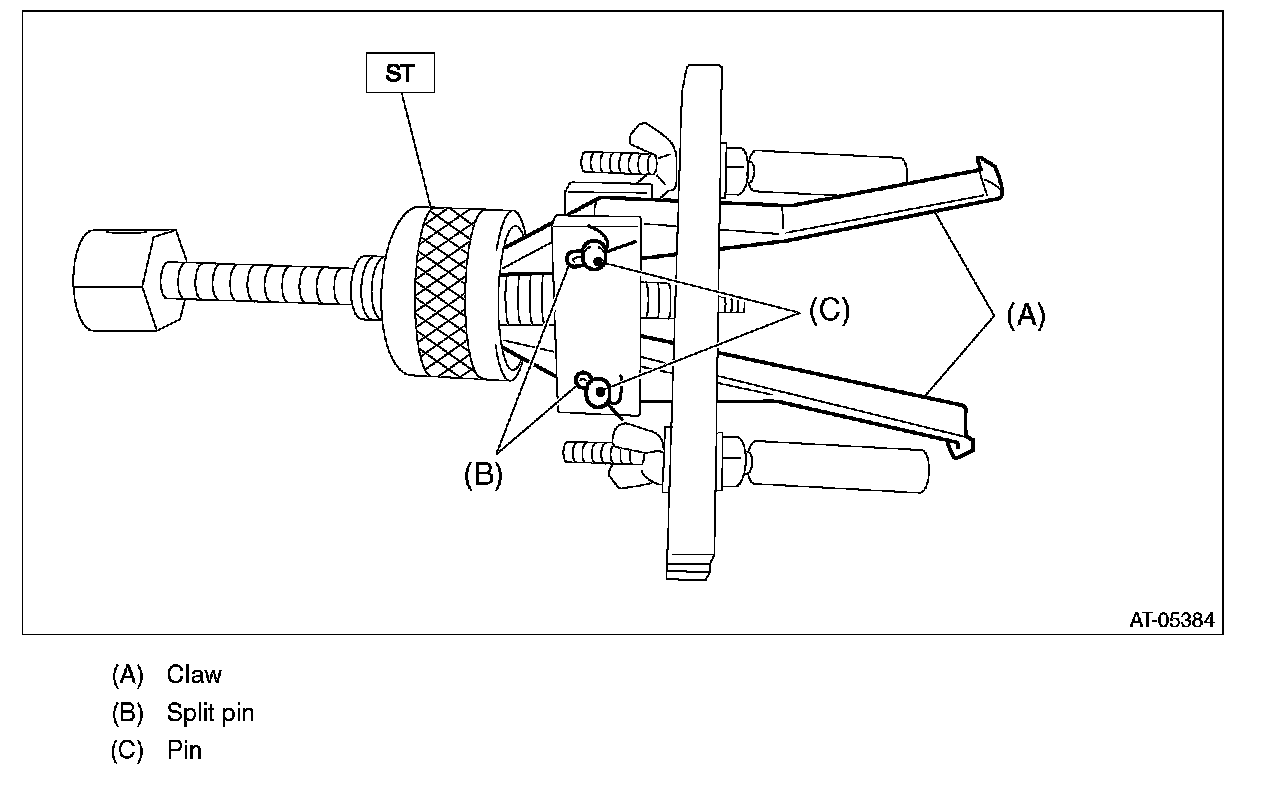 ST

(C)

(A)

(B)

AT-05384

(A) Claw
(B) Split pin
(C) Pin