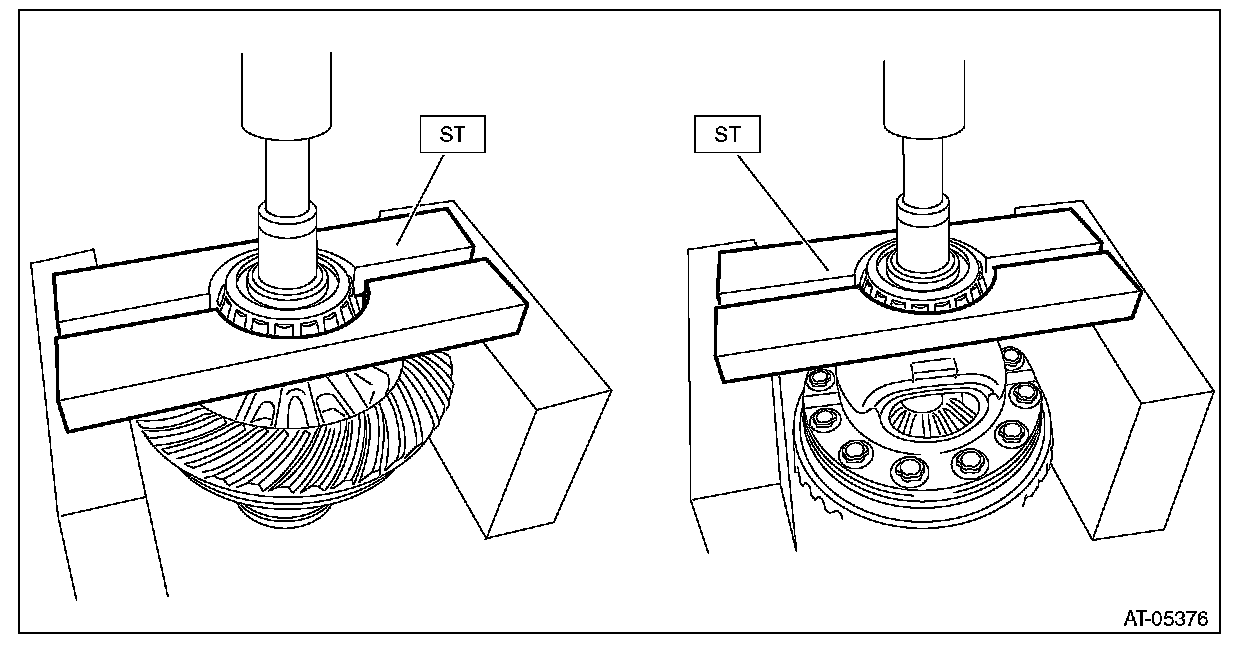 ST

ST

AT-05376