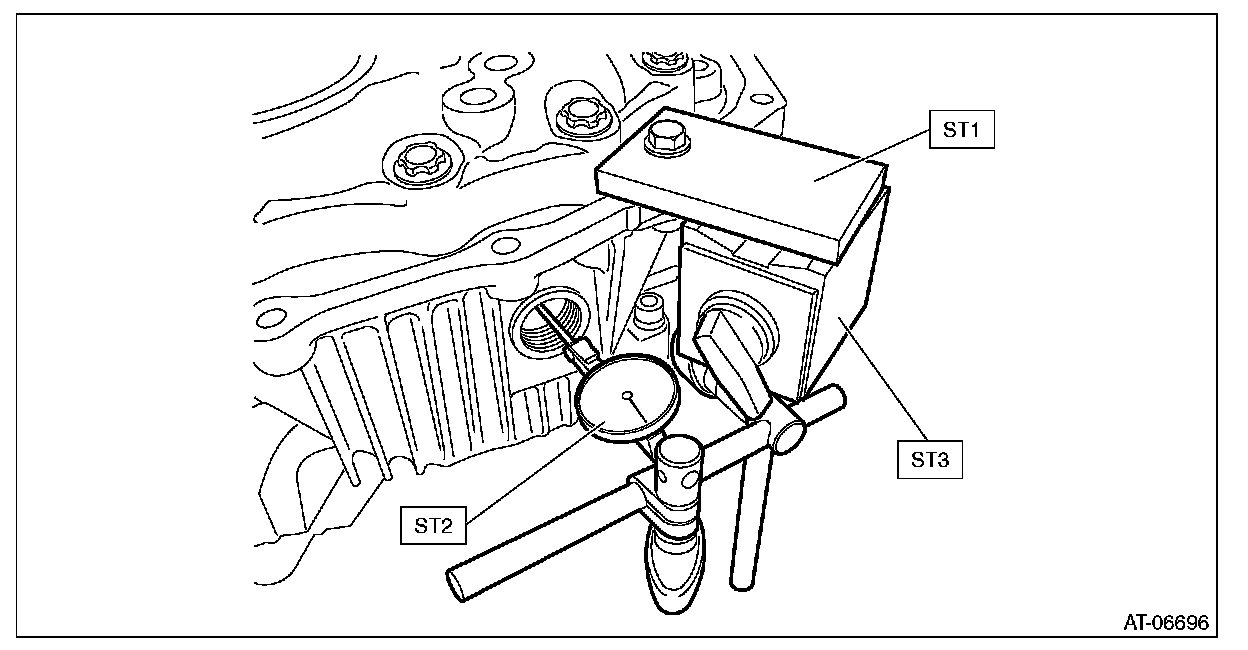 ST1

ST3

ST2

AT-06696