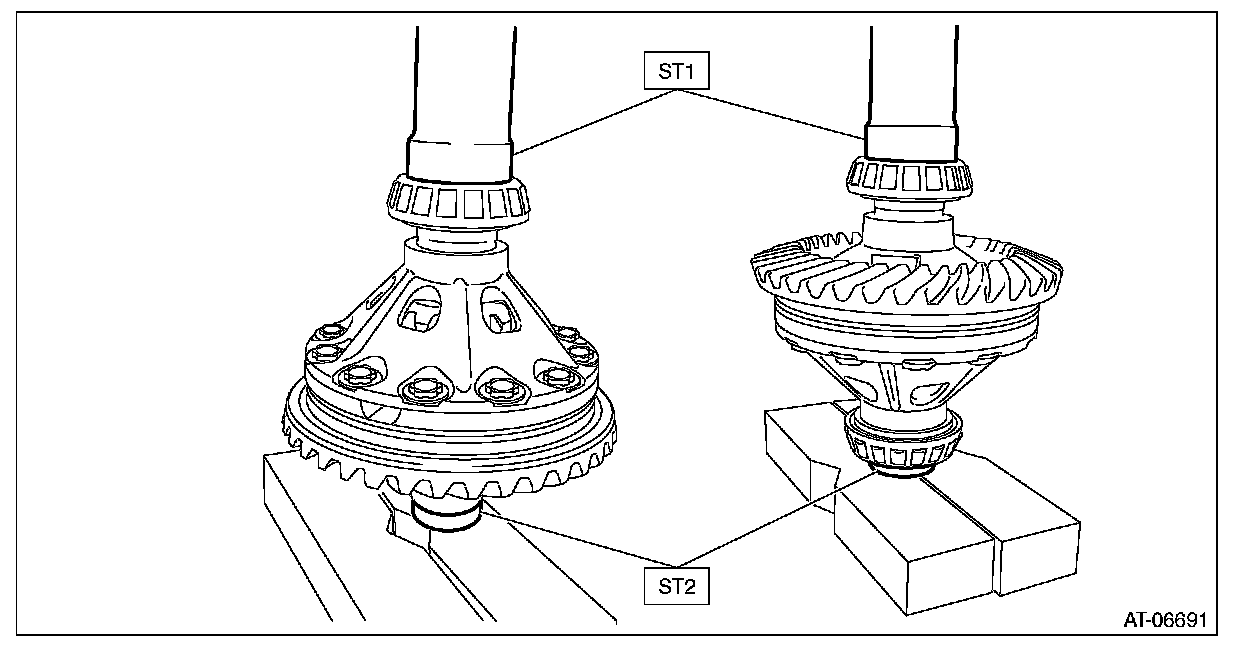 ST1

ST2

AT-06691