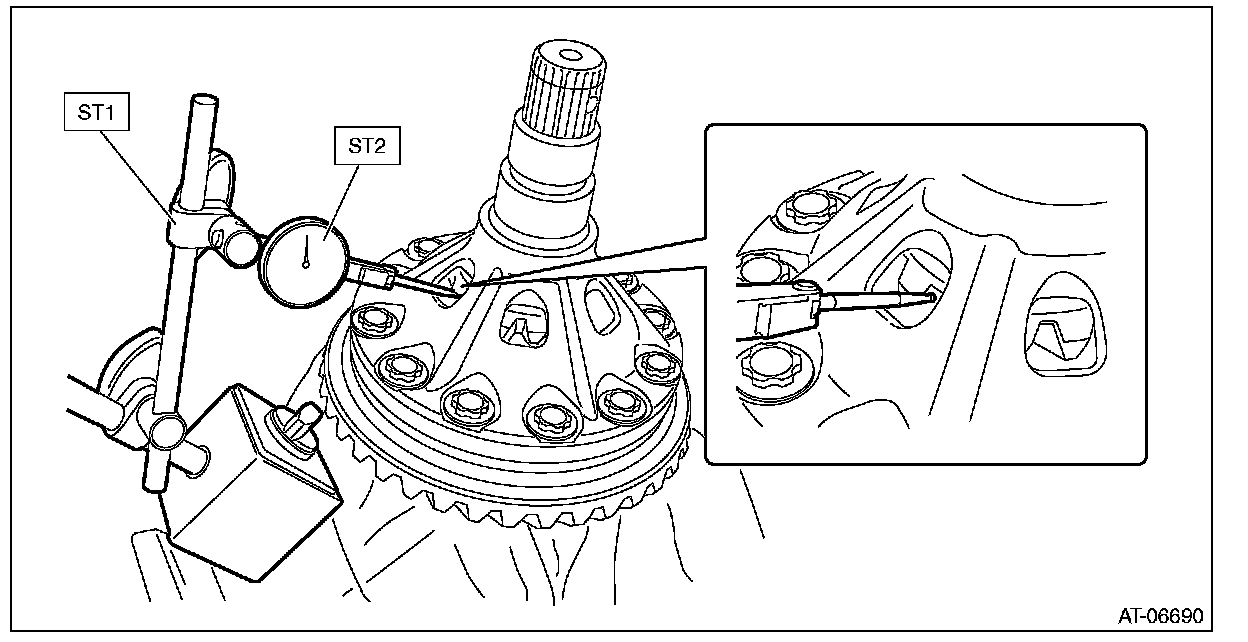 ST1
ST2
AT-06690