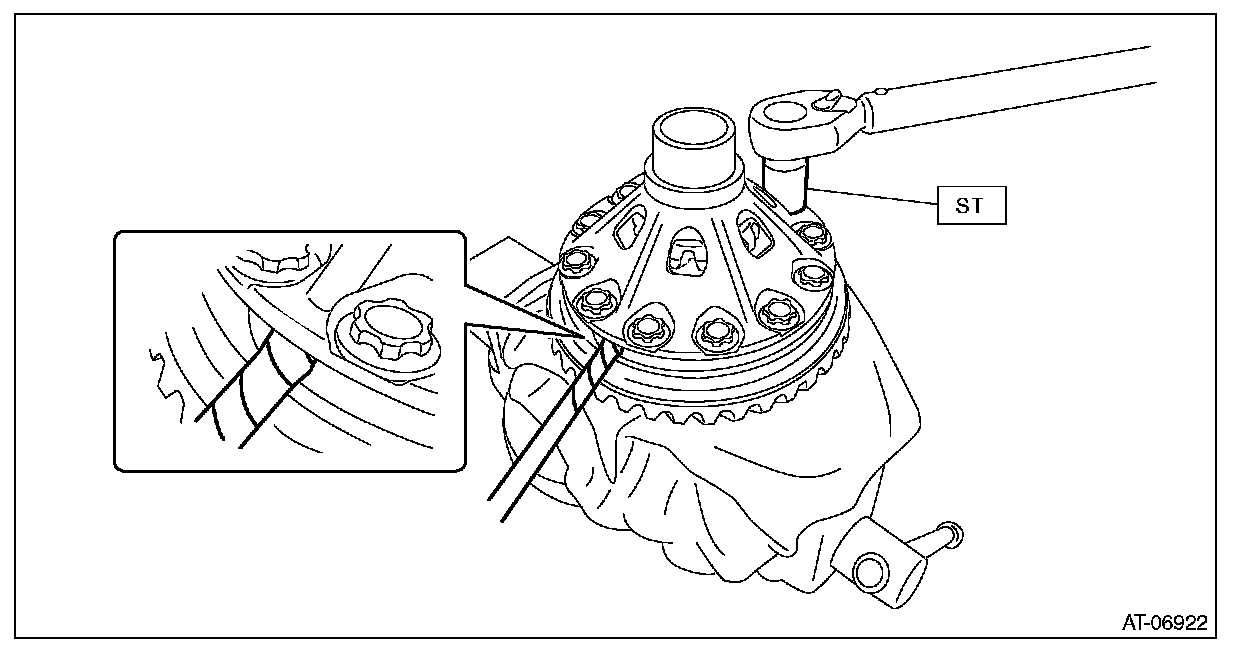 ST

AT-06922