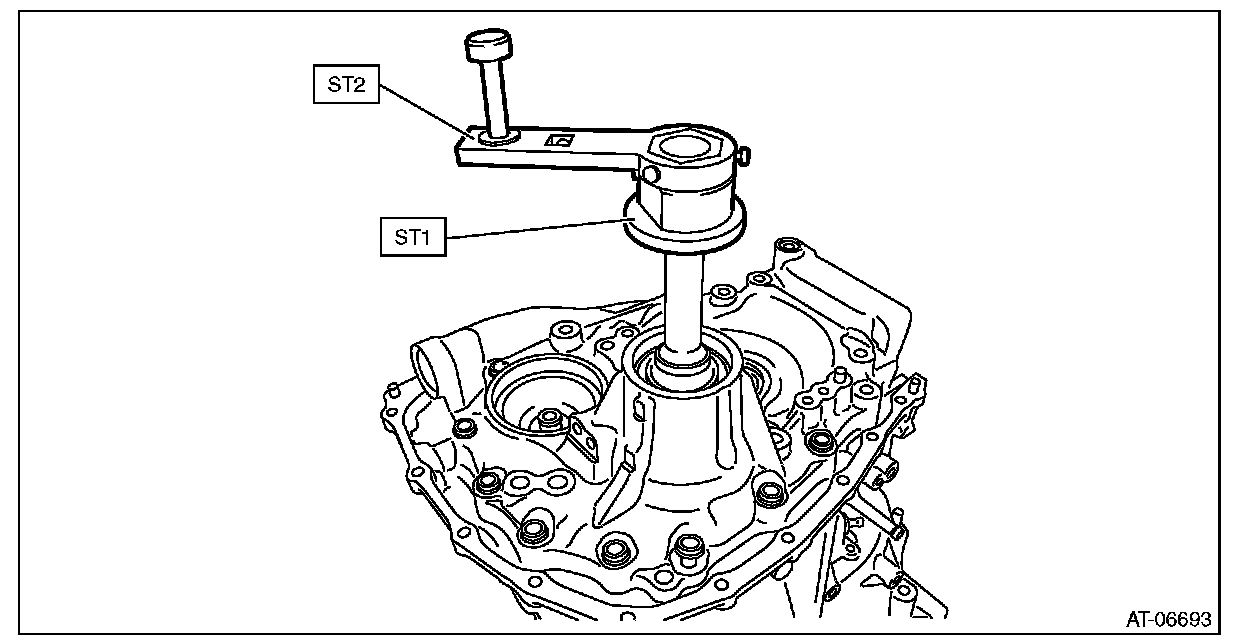 ST2

ST1

AT-06693