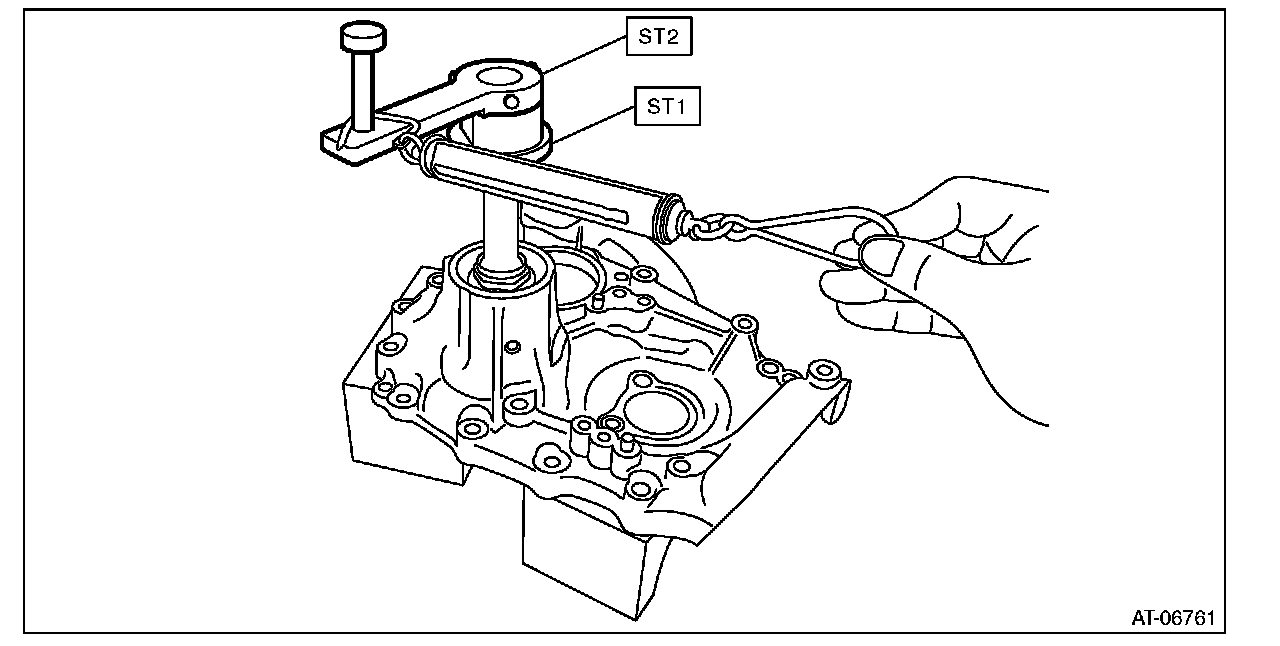 ST2
ST1
AT-06761