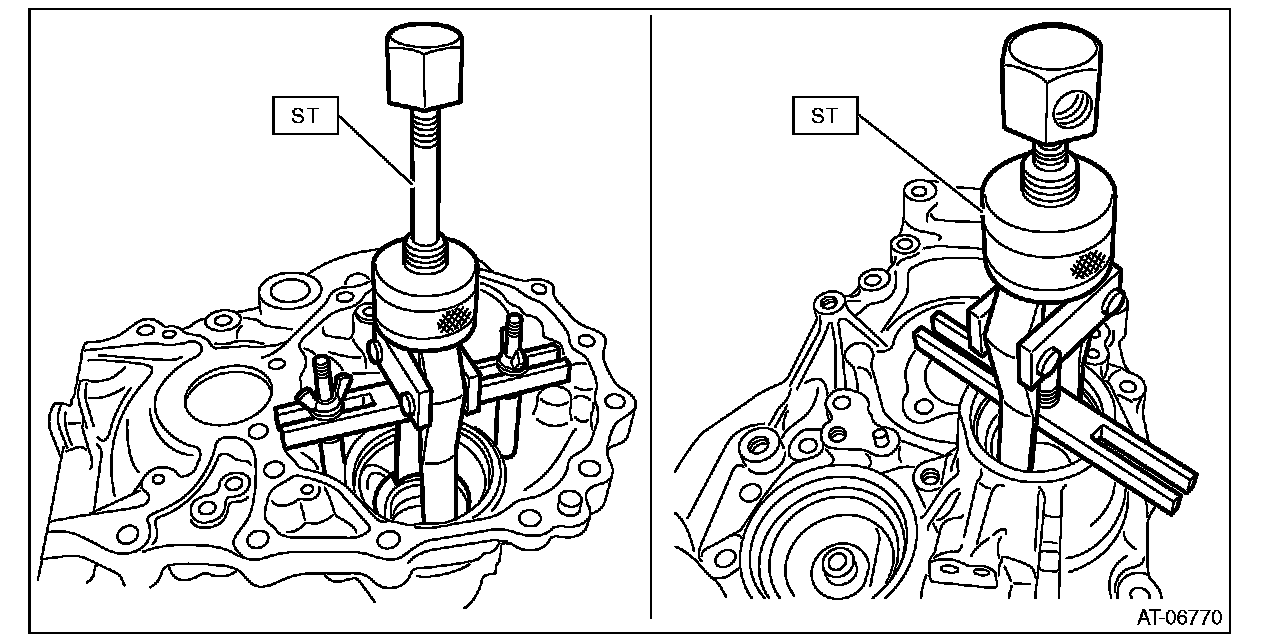 ST

ST

AT-06770