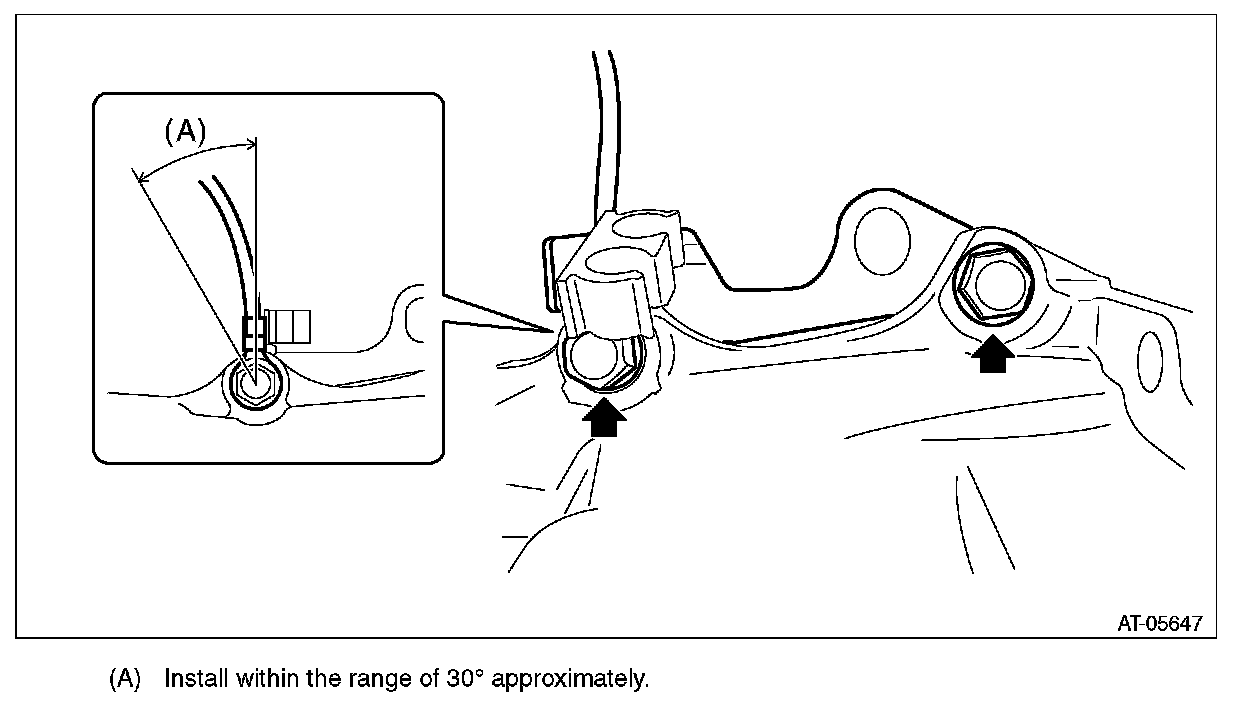 (A)

AT-05647

(A) Install within the range of 30° approximately.