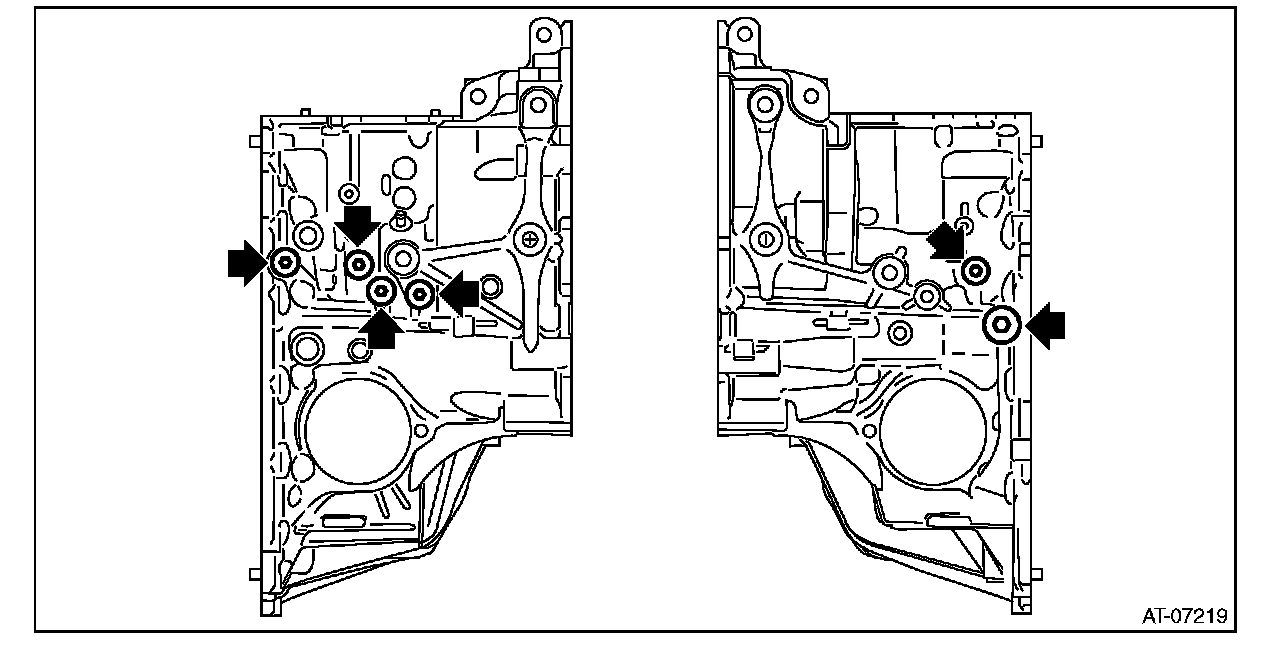 AT-07219