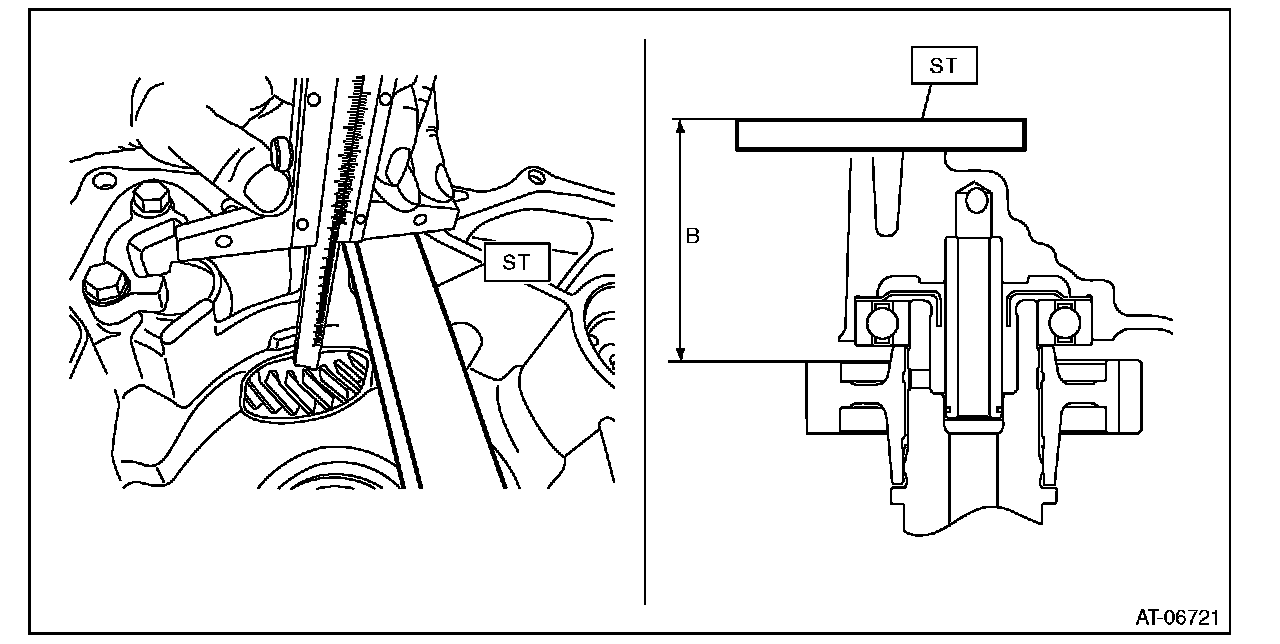 ST

ST

B

AT-06721