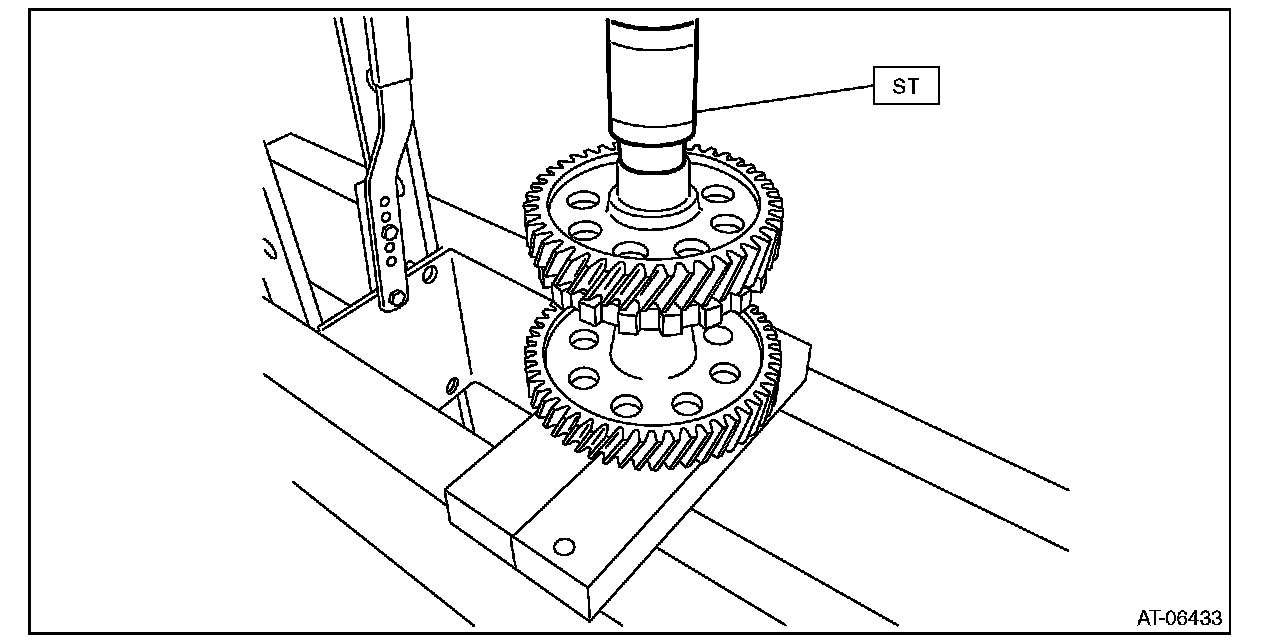 ST

AT-06433