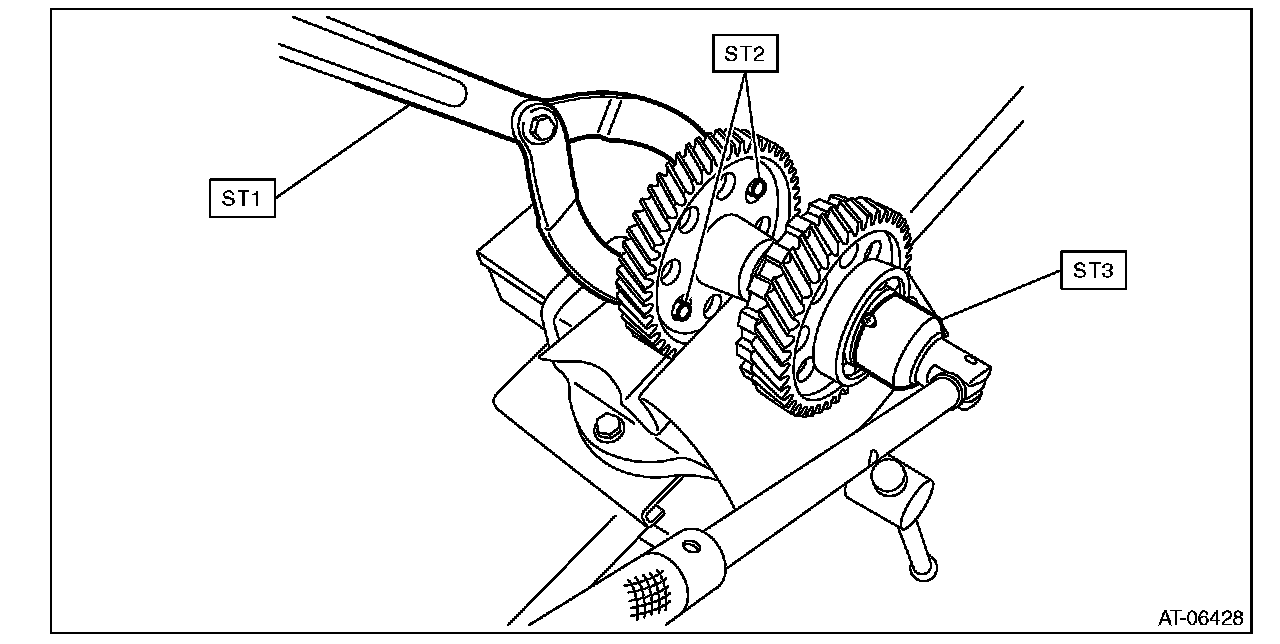 ST2

ST1

ST3

AT-06428