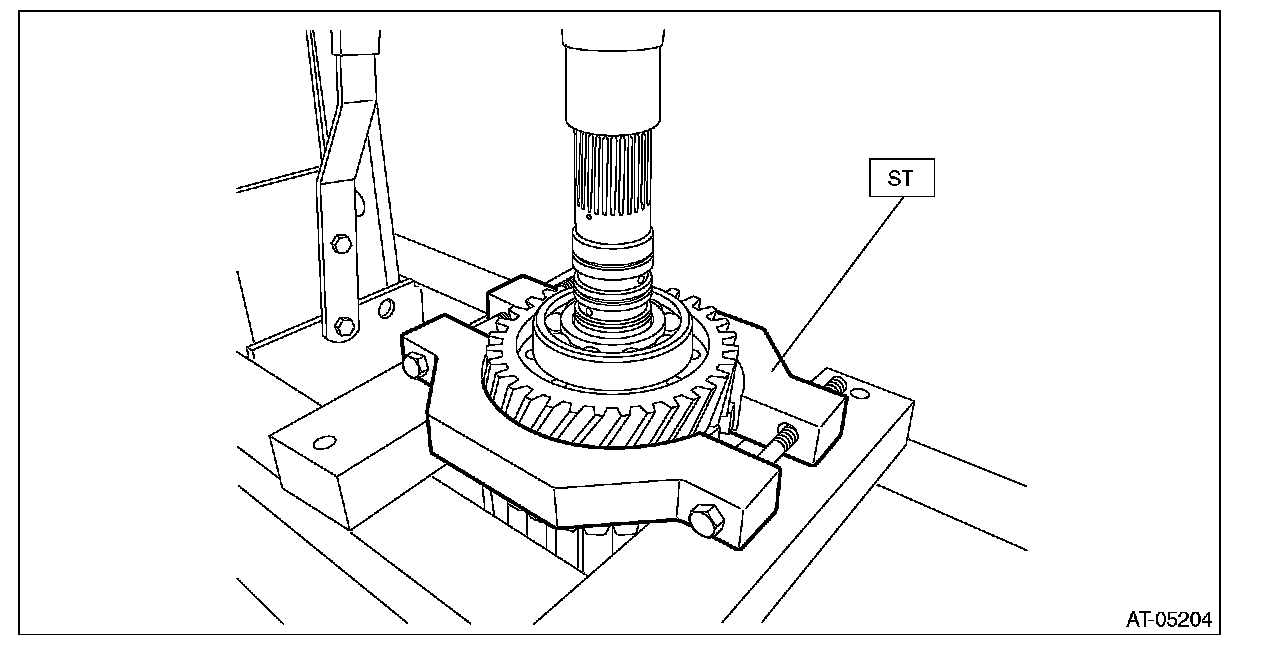 ST

AT-05204