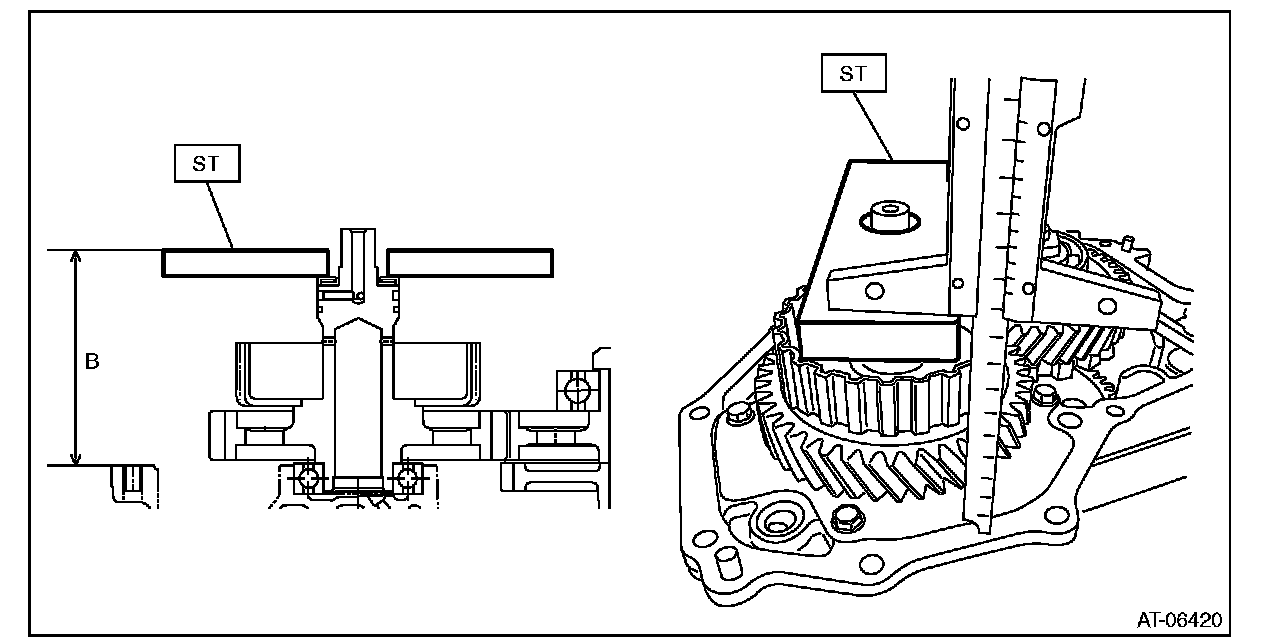 ST

B

ST

AT-06420