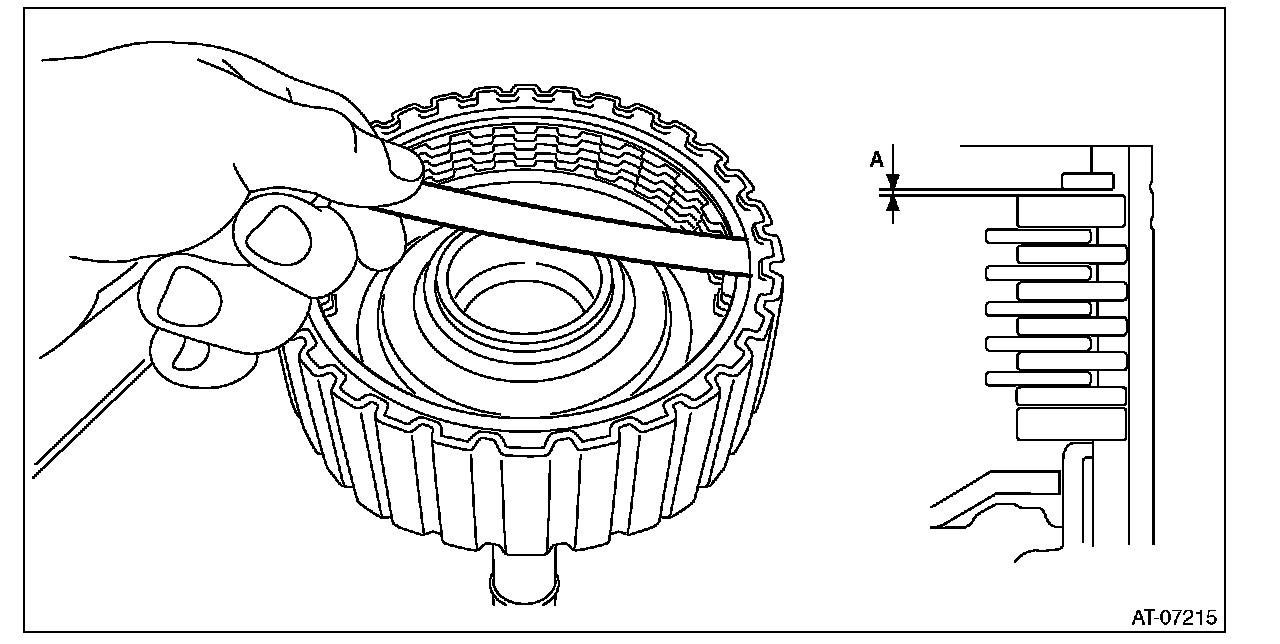 A

AT-07215