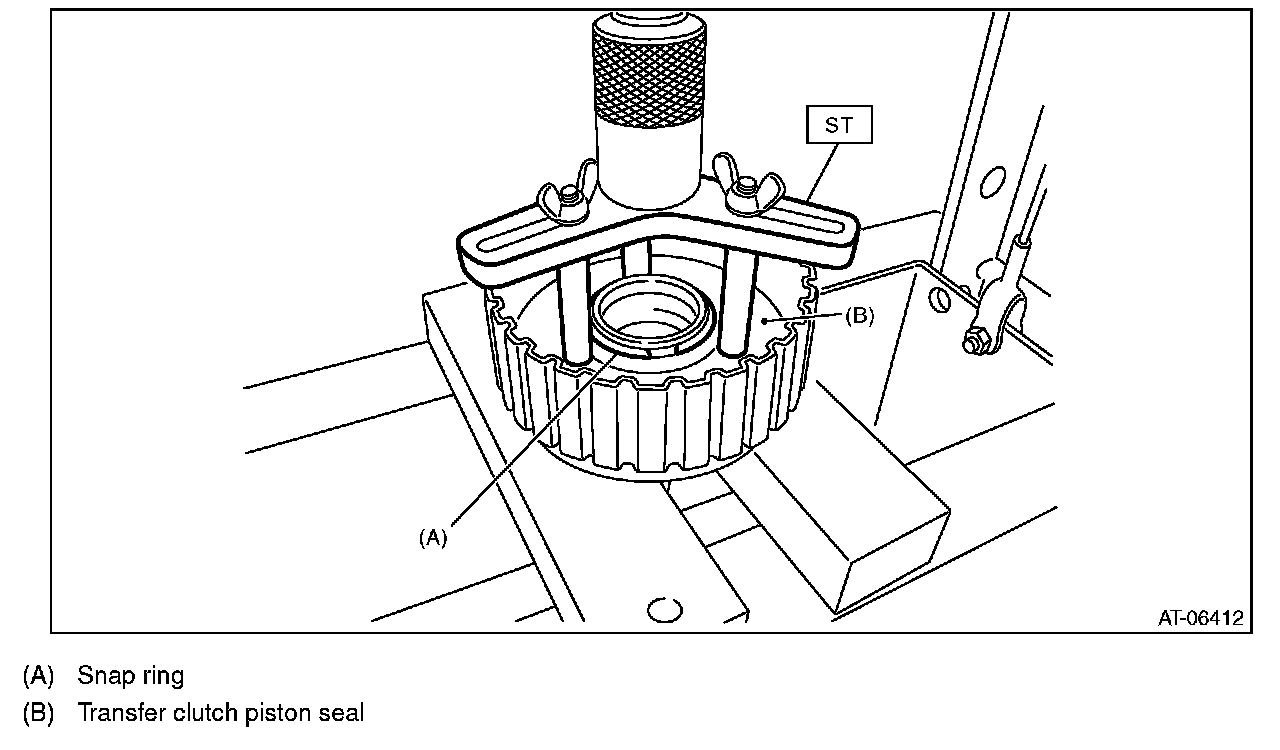 ST

(B)

(A)

AT-06412

(A) Snap ring

(B) Transfer clutch piston seal