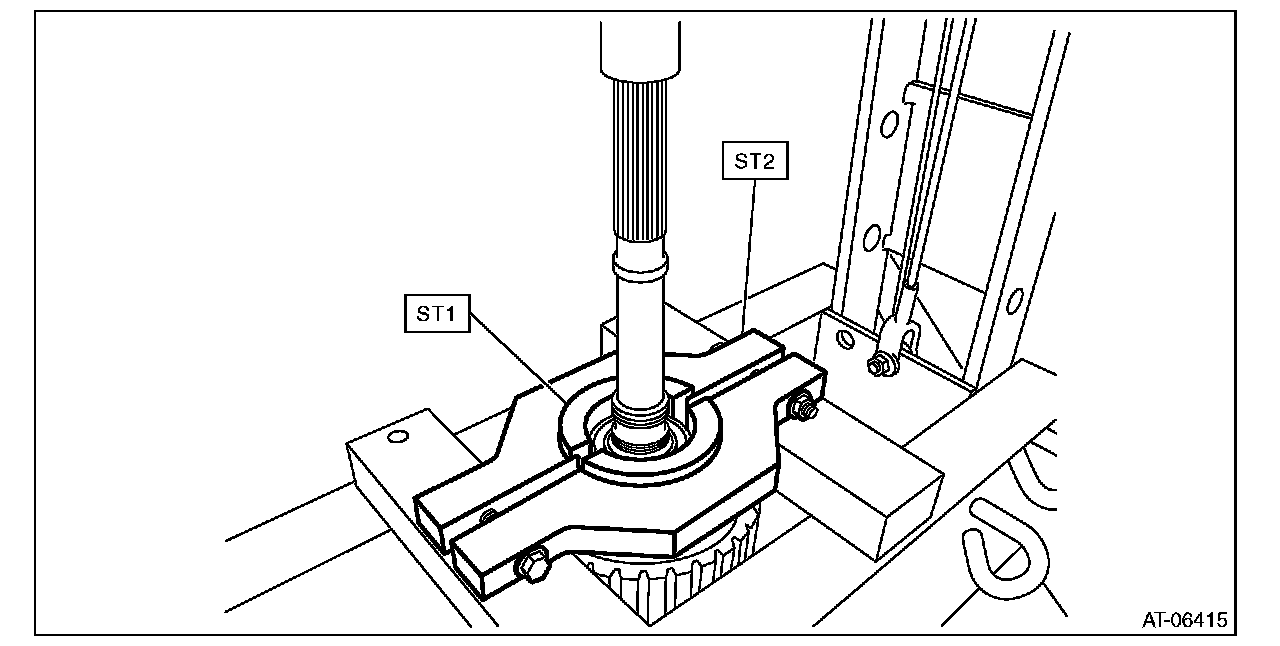 ST2

ST1

AT-06415