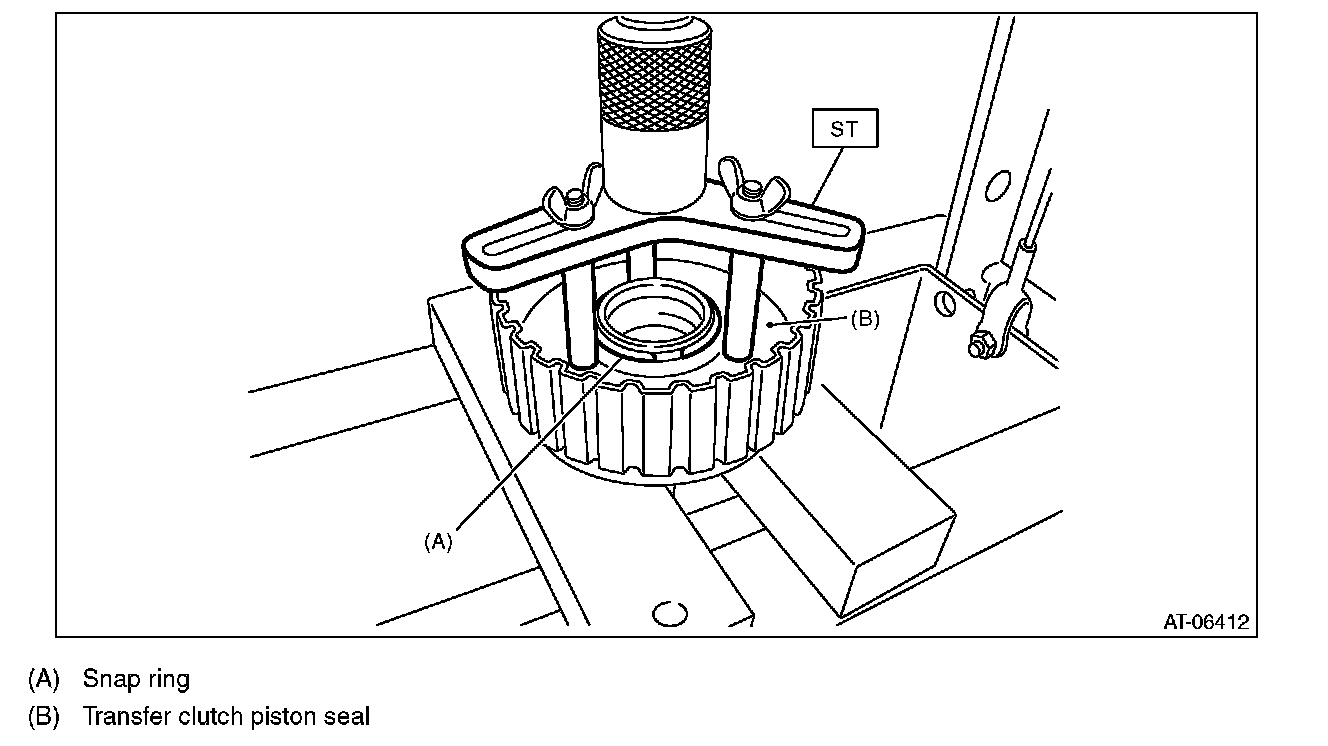 ST

(B)

(A)

AT-06412

(A) Snap ring

(B) Transfer clutch piston seal