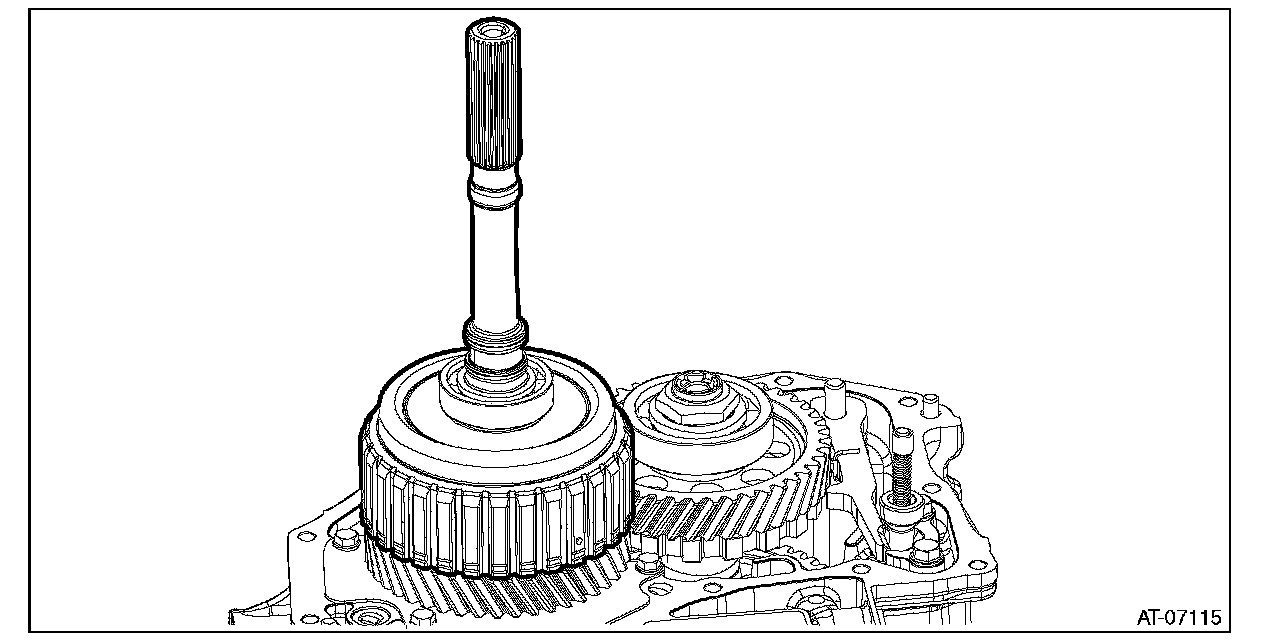 AT-07115