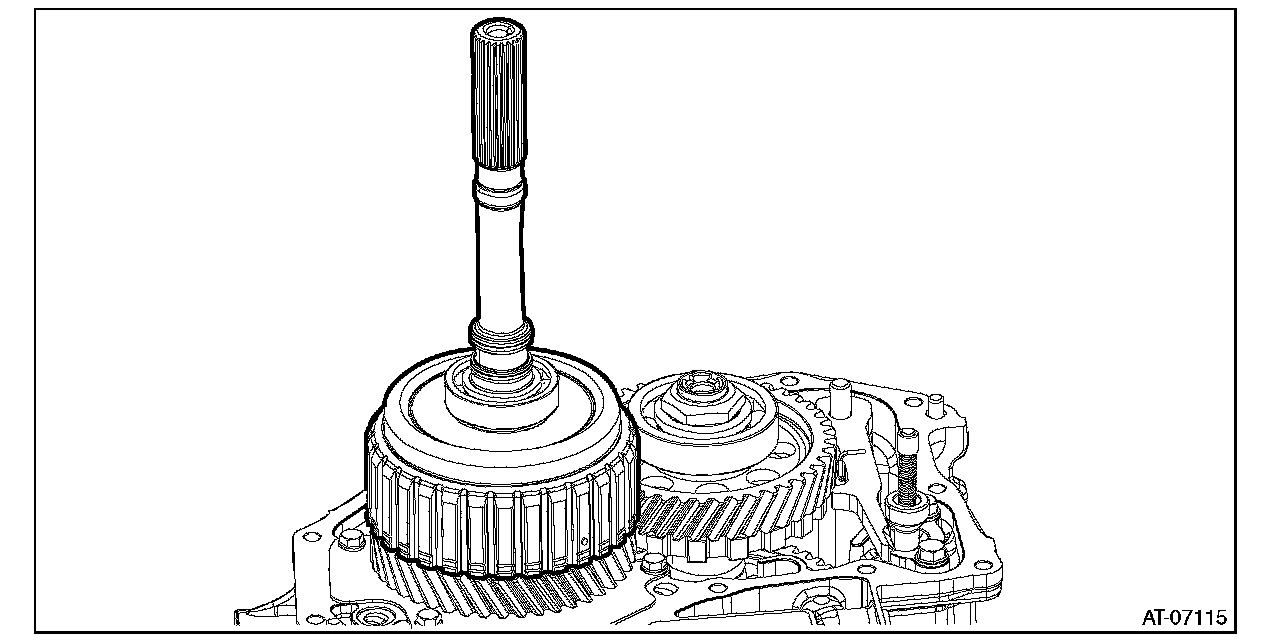 AT-07115