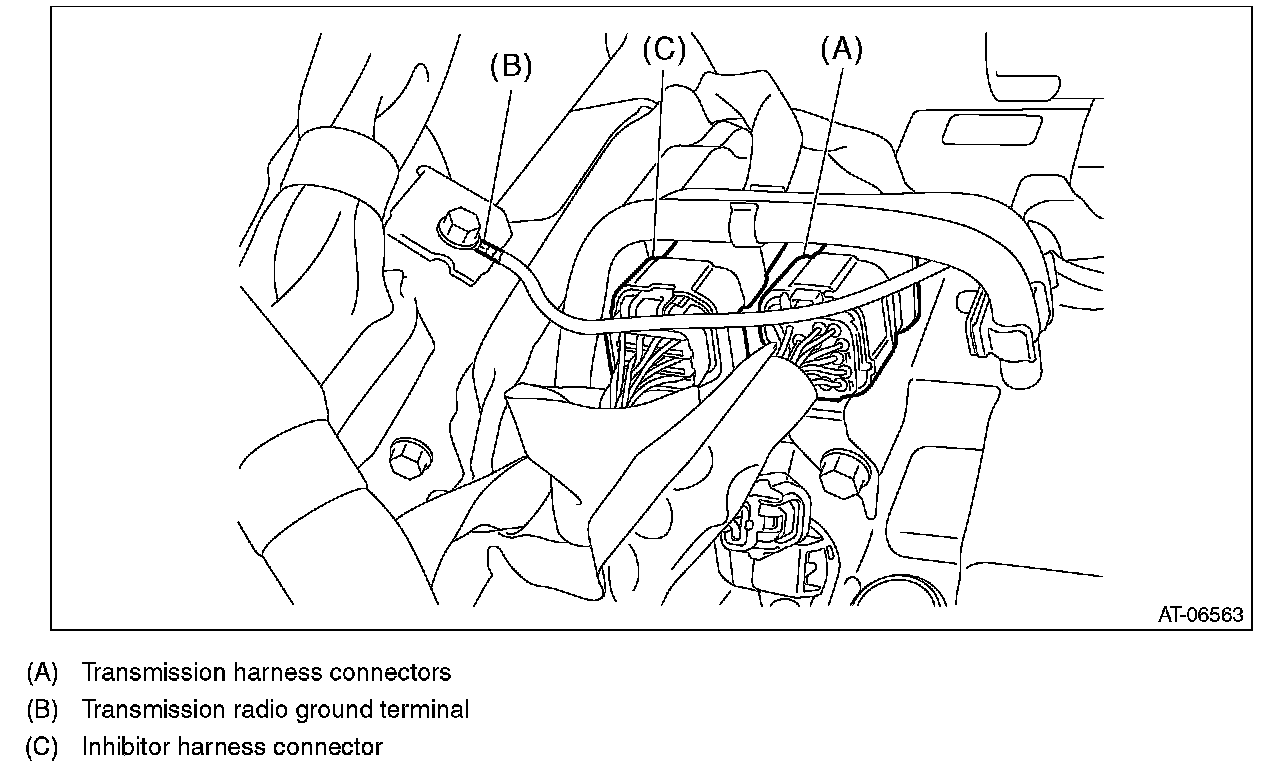 (B)
(C)
(A)
AT-06563

(A) Transmission harness connectors
(B) Transmission radio ground terminal
(C) Inhibitor harness connector