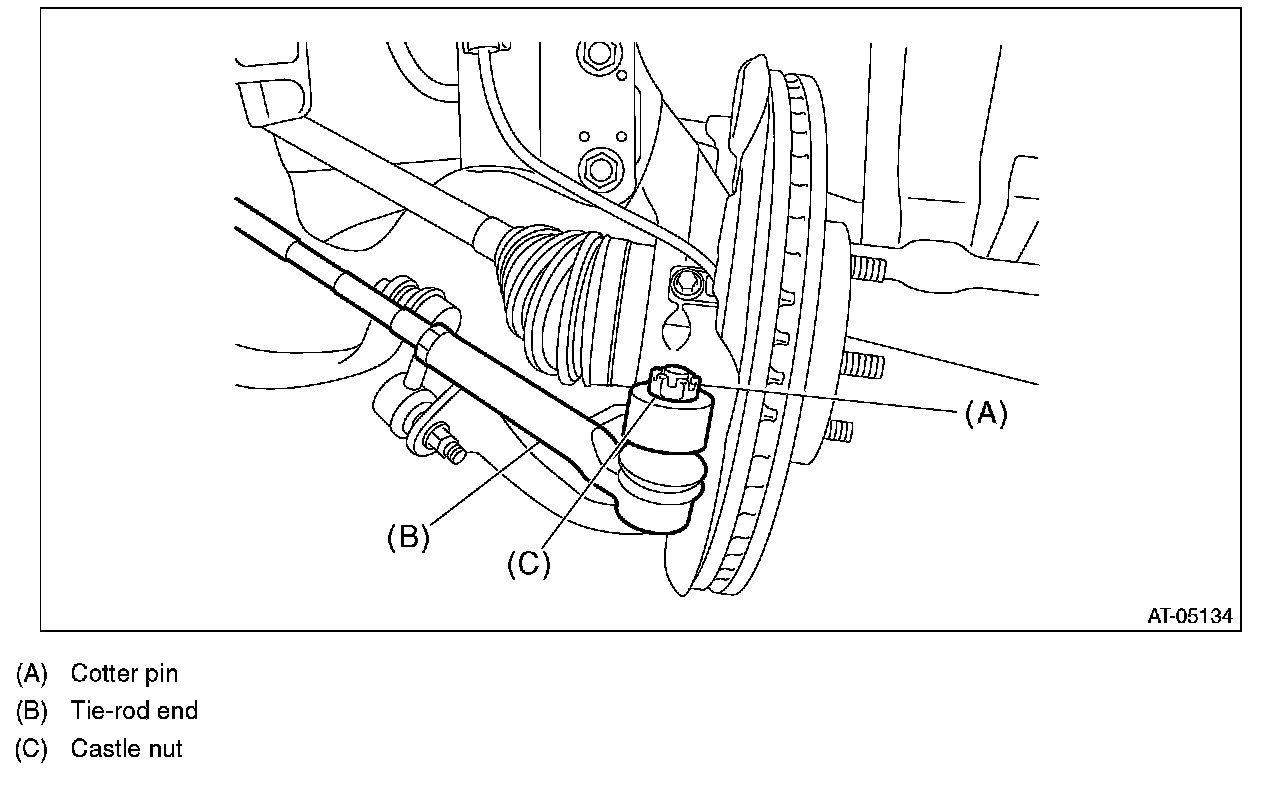 (A)

(B)

(C)

AT-05134

(A) Cotter pin
(B) Tie-rod end
(C) Castle nut