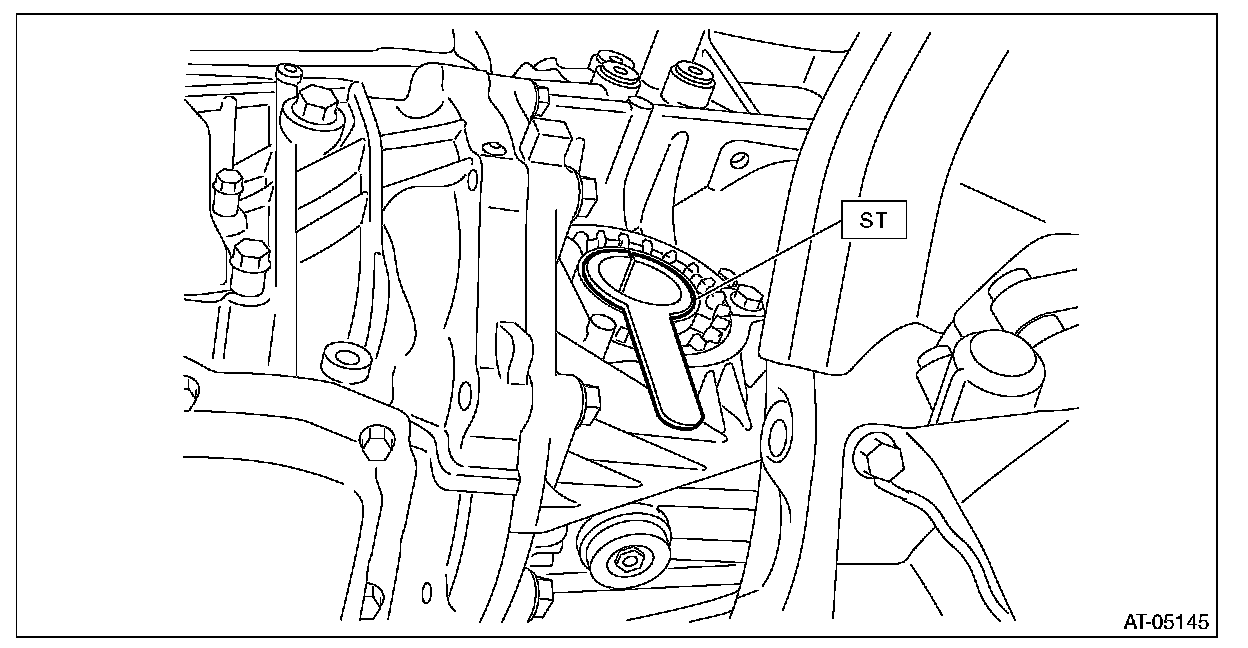 ST

AT-05145