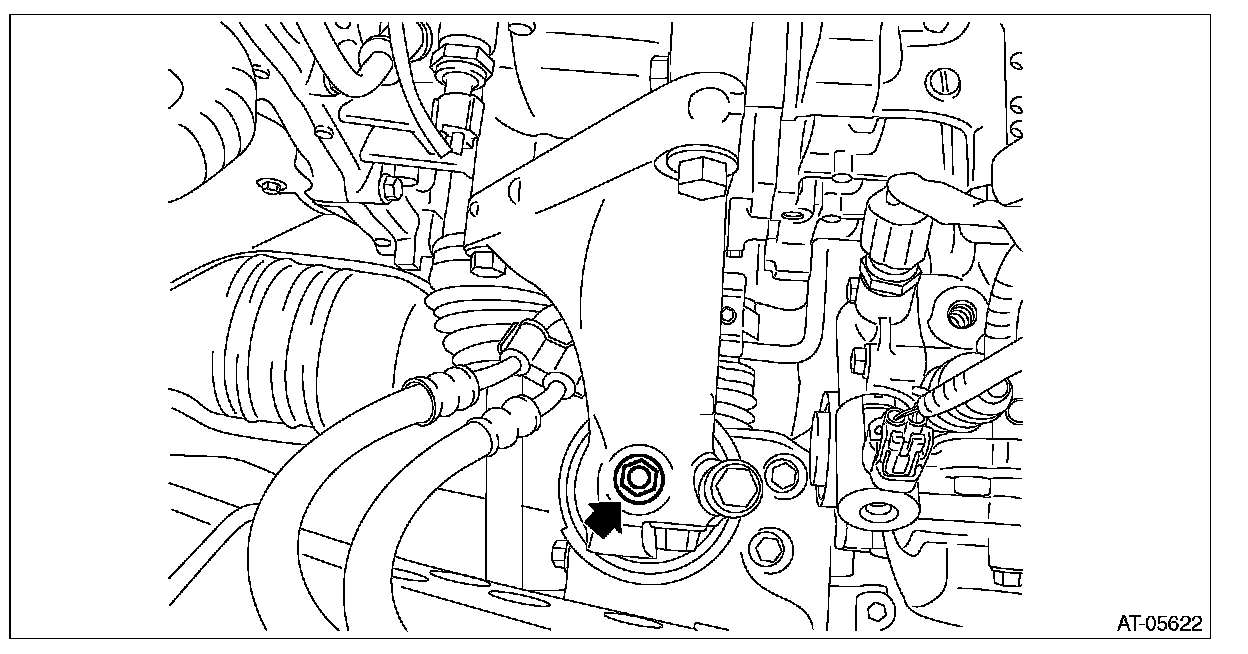 AT-05622