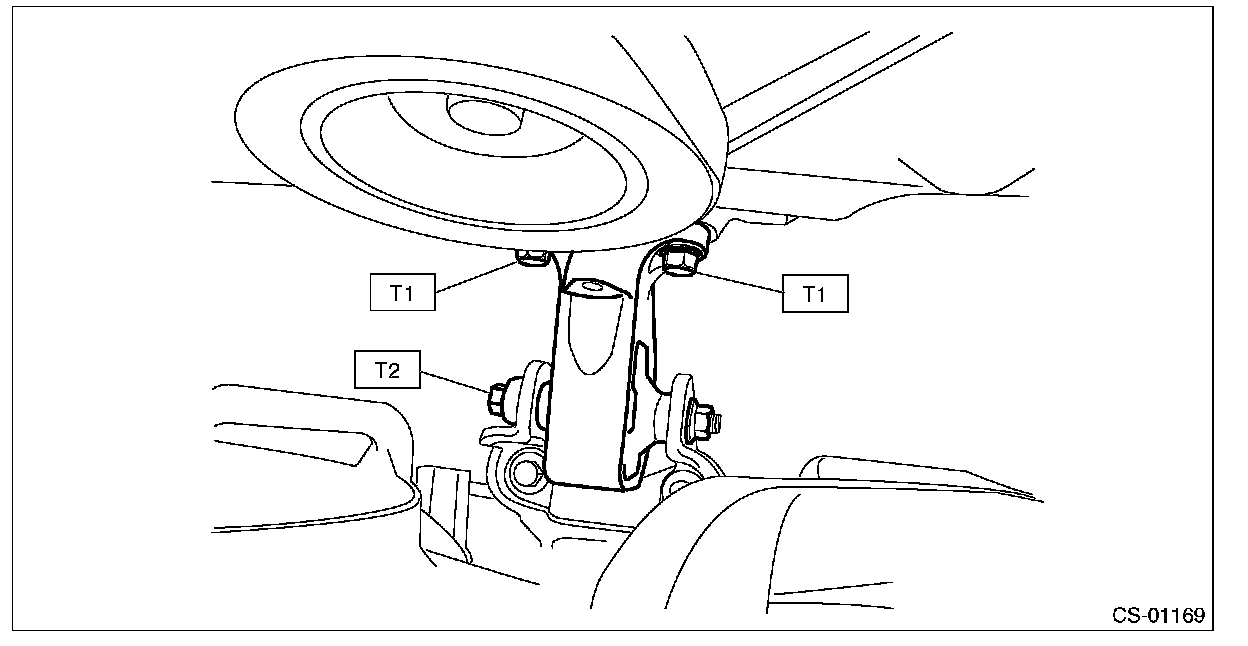 T1
T1
T2
CS-01169