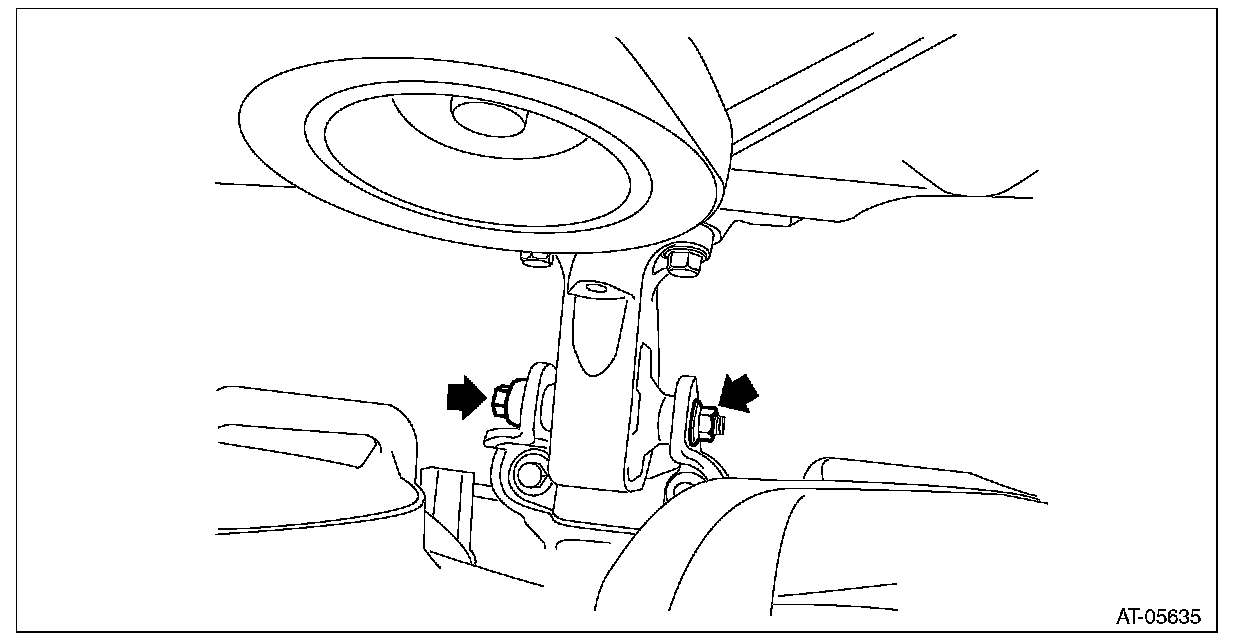 AT-05635