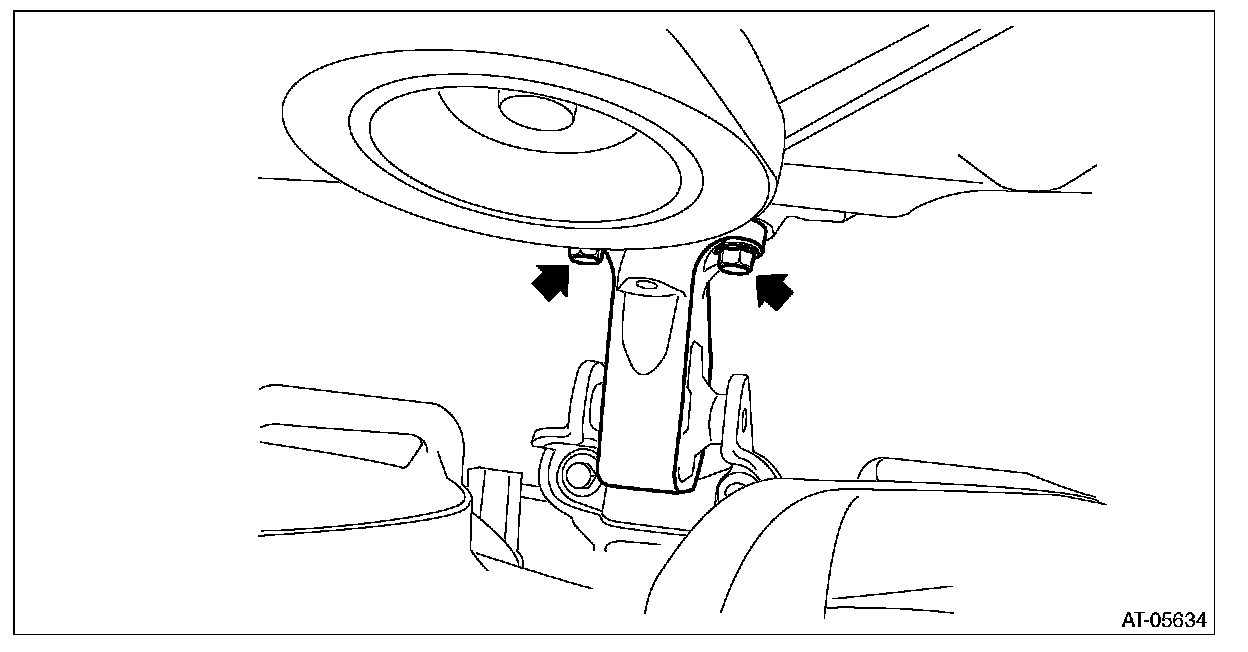 AT-05634