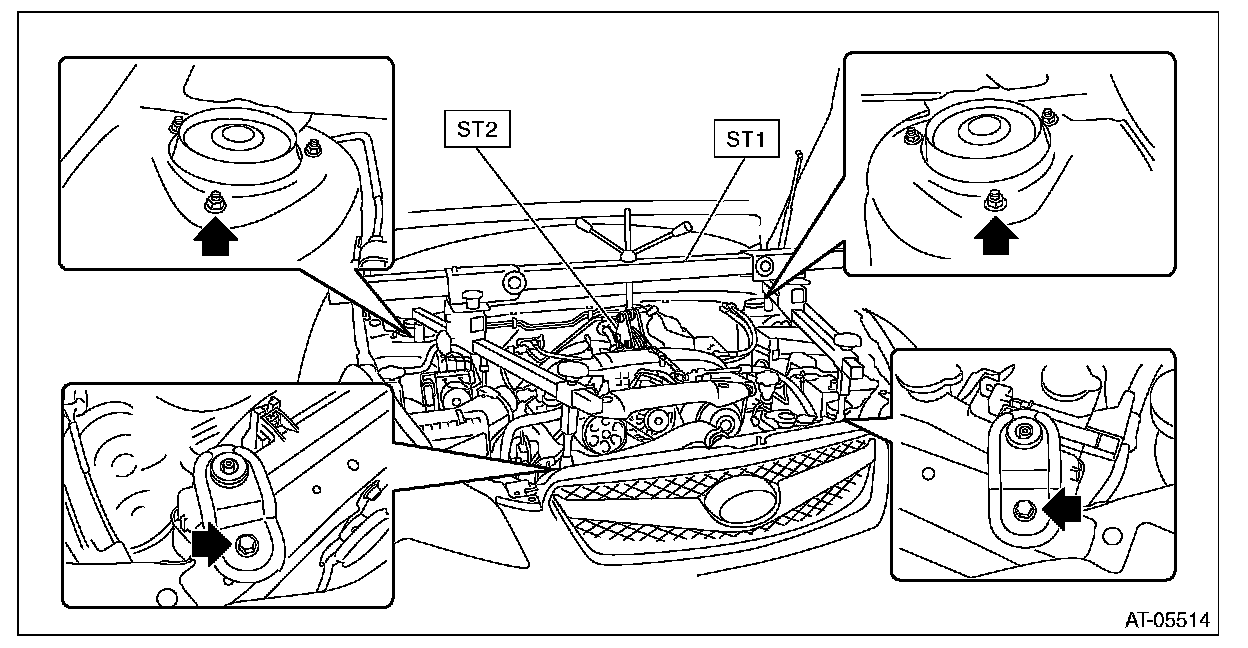 ST2

ST1

AT-05514