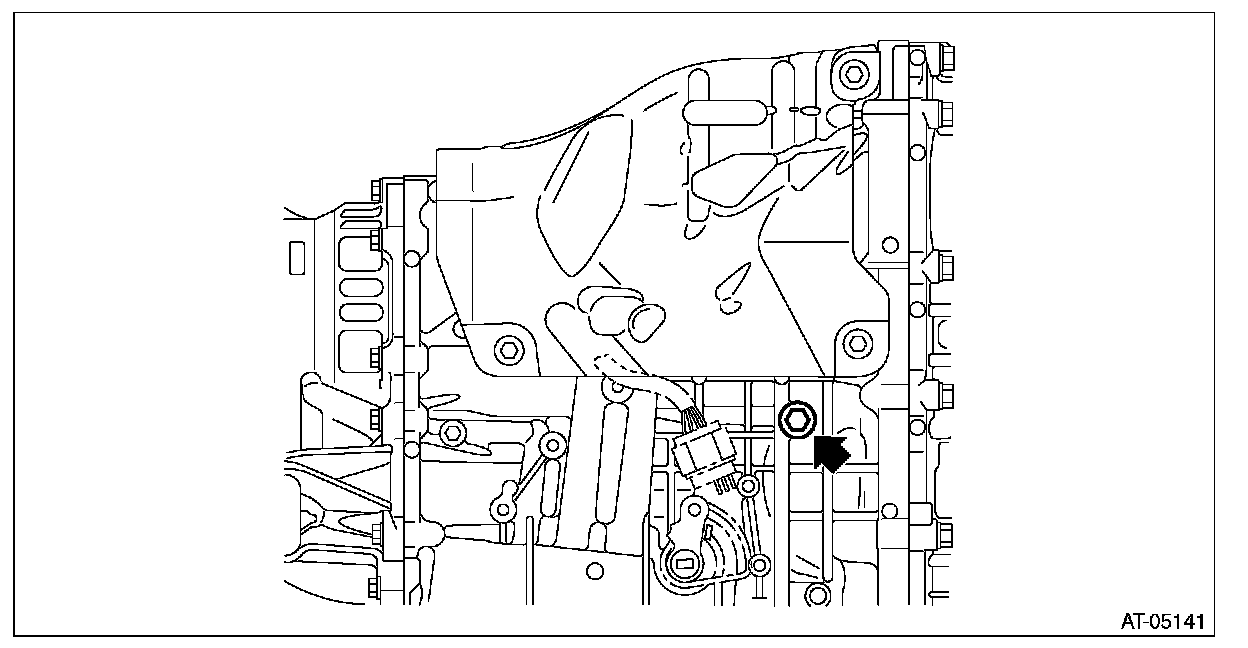 AT-05141