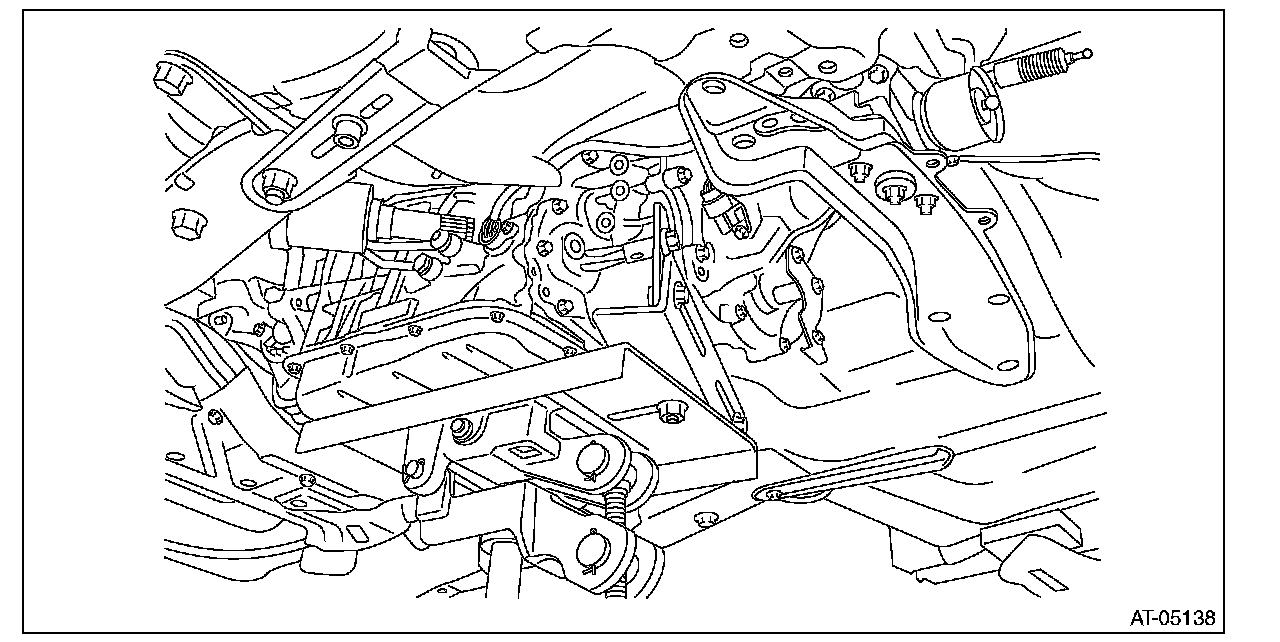 AT-05138