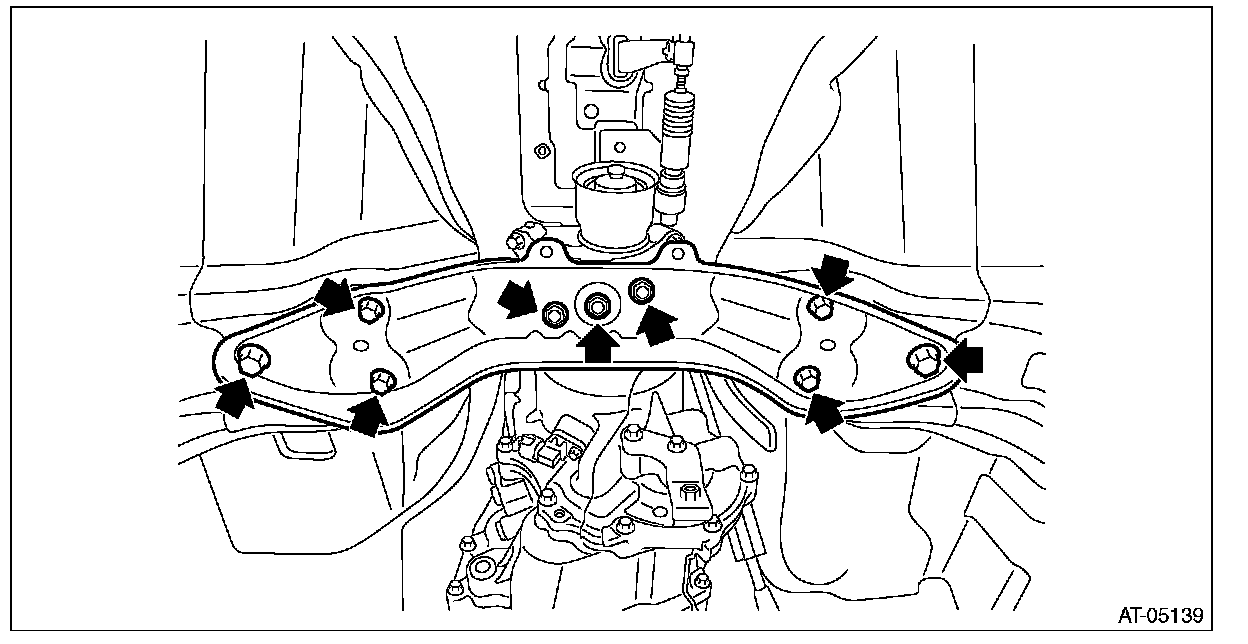 AT-05139