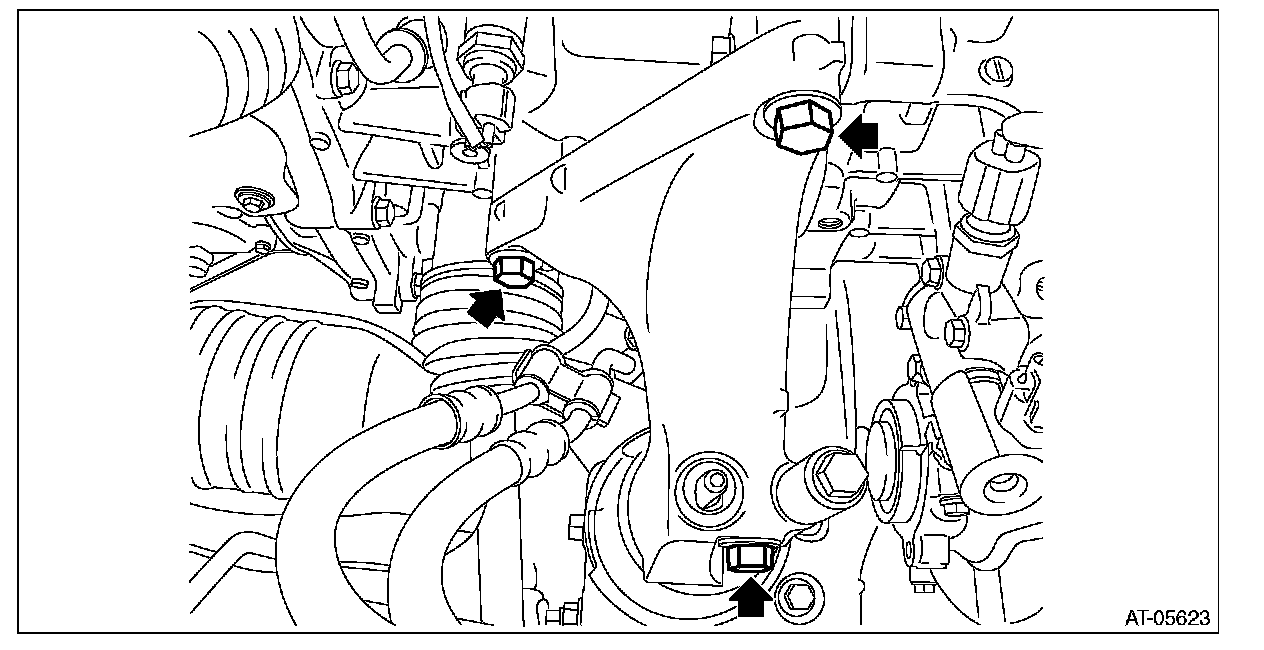 AT-05623