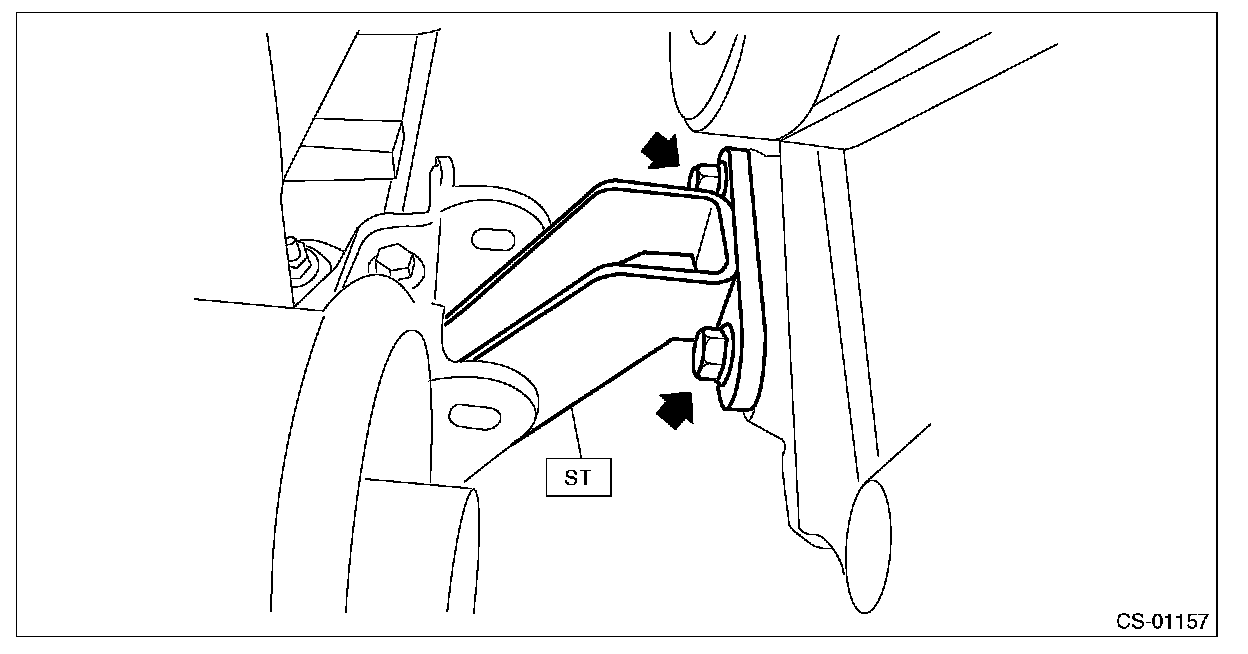 ST

CS-01157