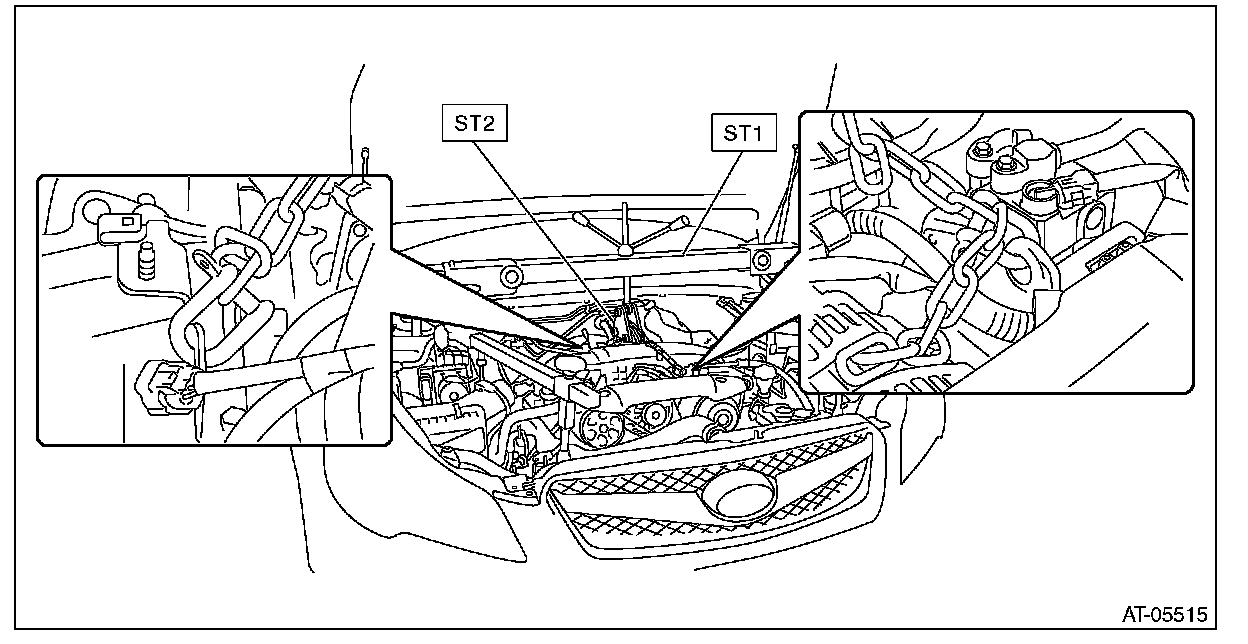 ST2

ST1

AT-05515