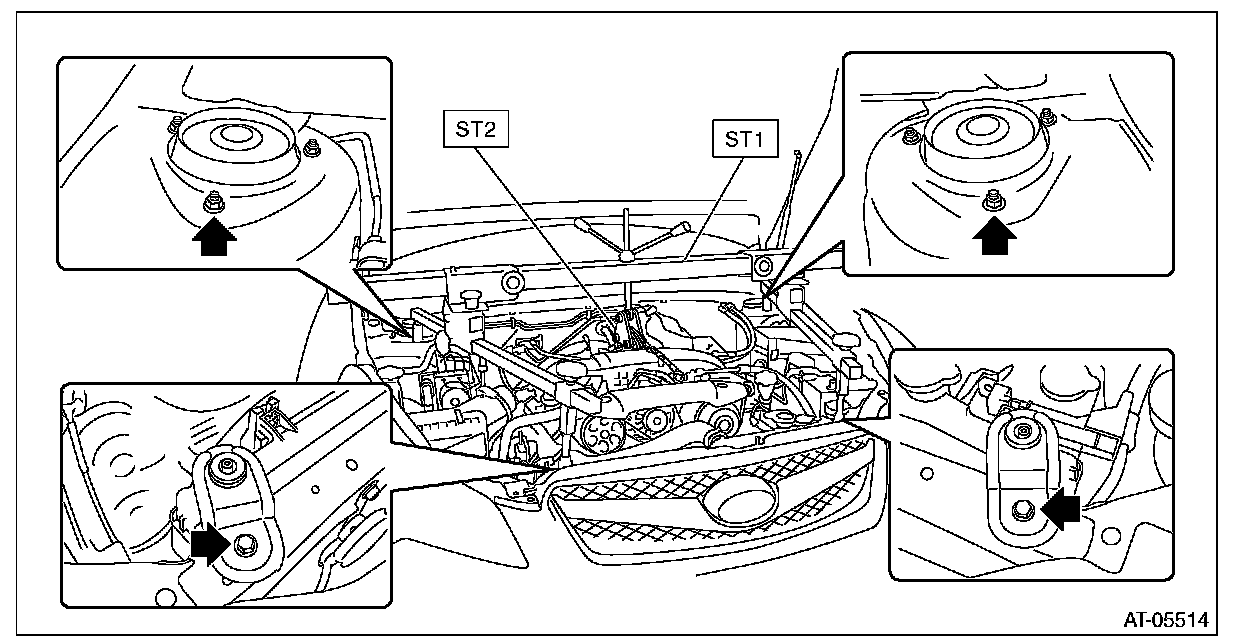 ST2

ST1

AT-05514