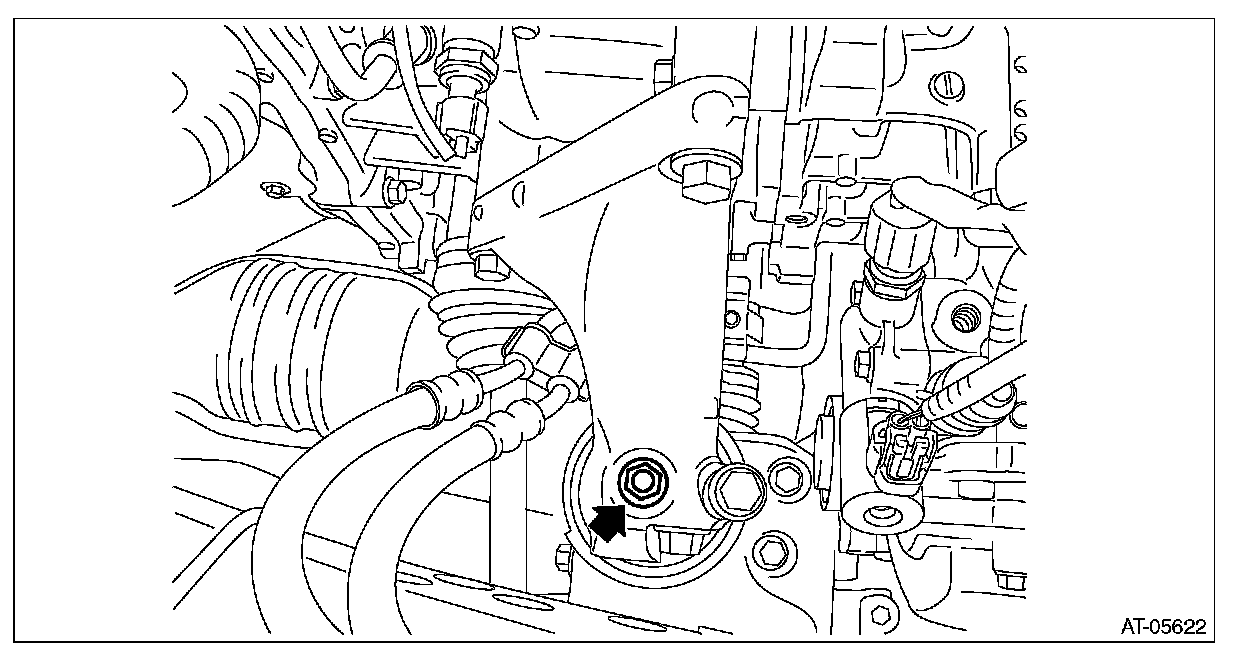 AT-05622