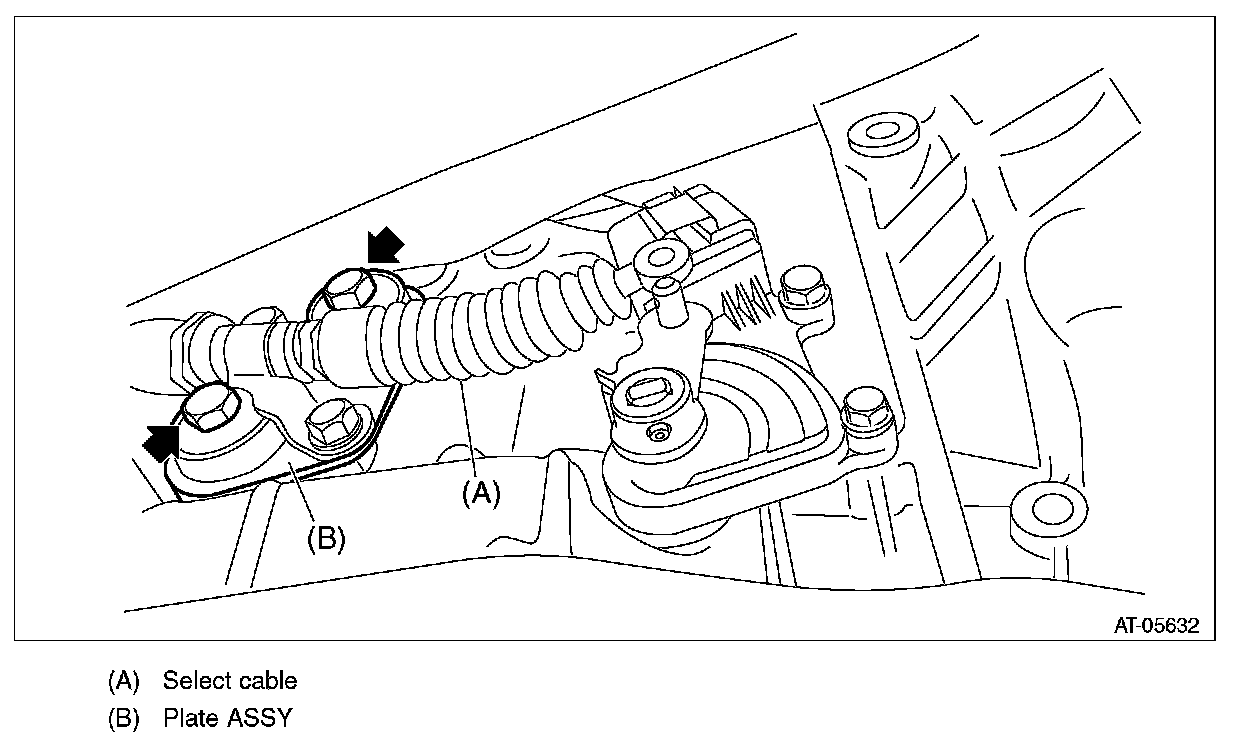 (A)

(B)

AT-05632

(A) Select cable
(B) Plate ASSY