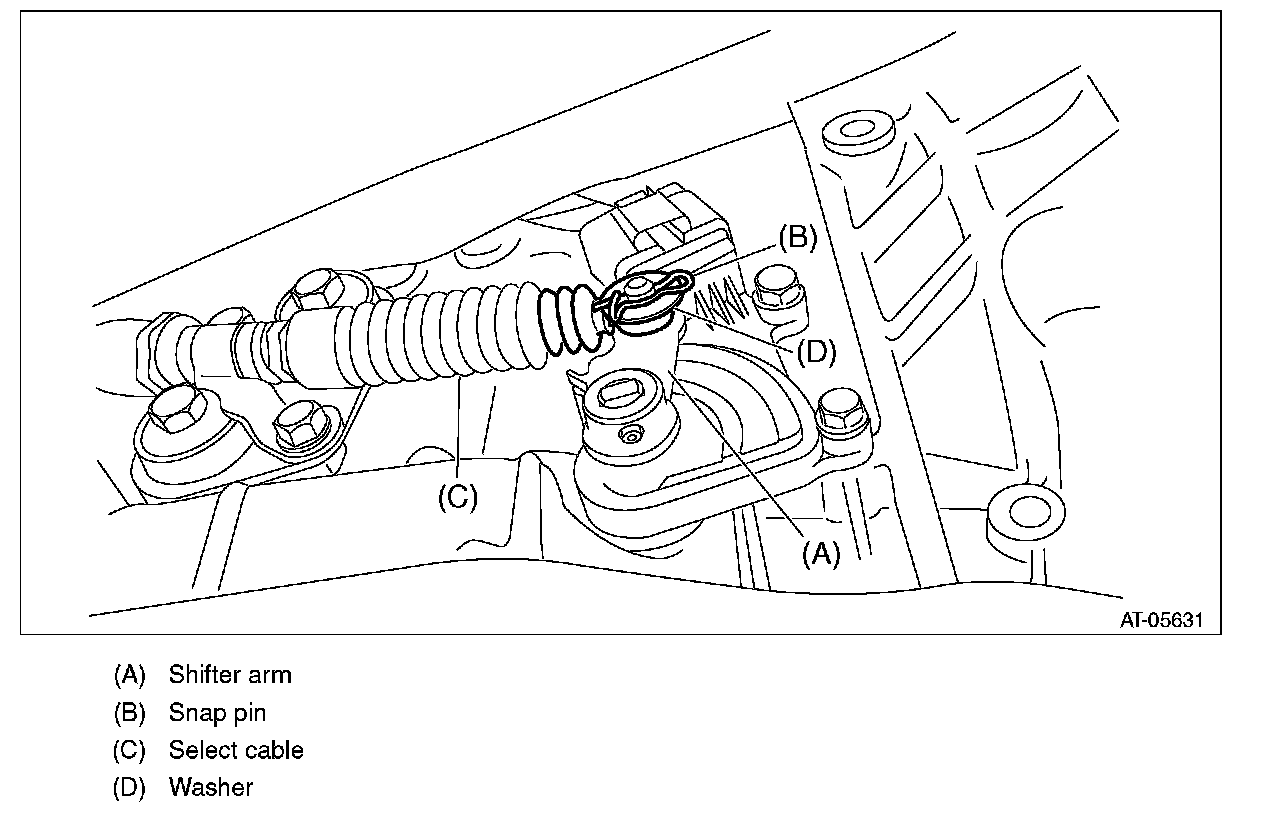 (B)

(D)

(C)

(A)

AT-05631

(A) Shifter arm
(B) Snap pin
(C) Select cable
(D) Washer