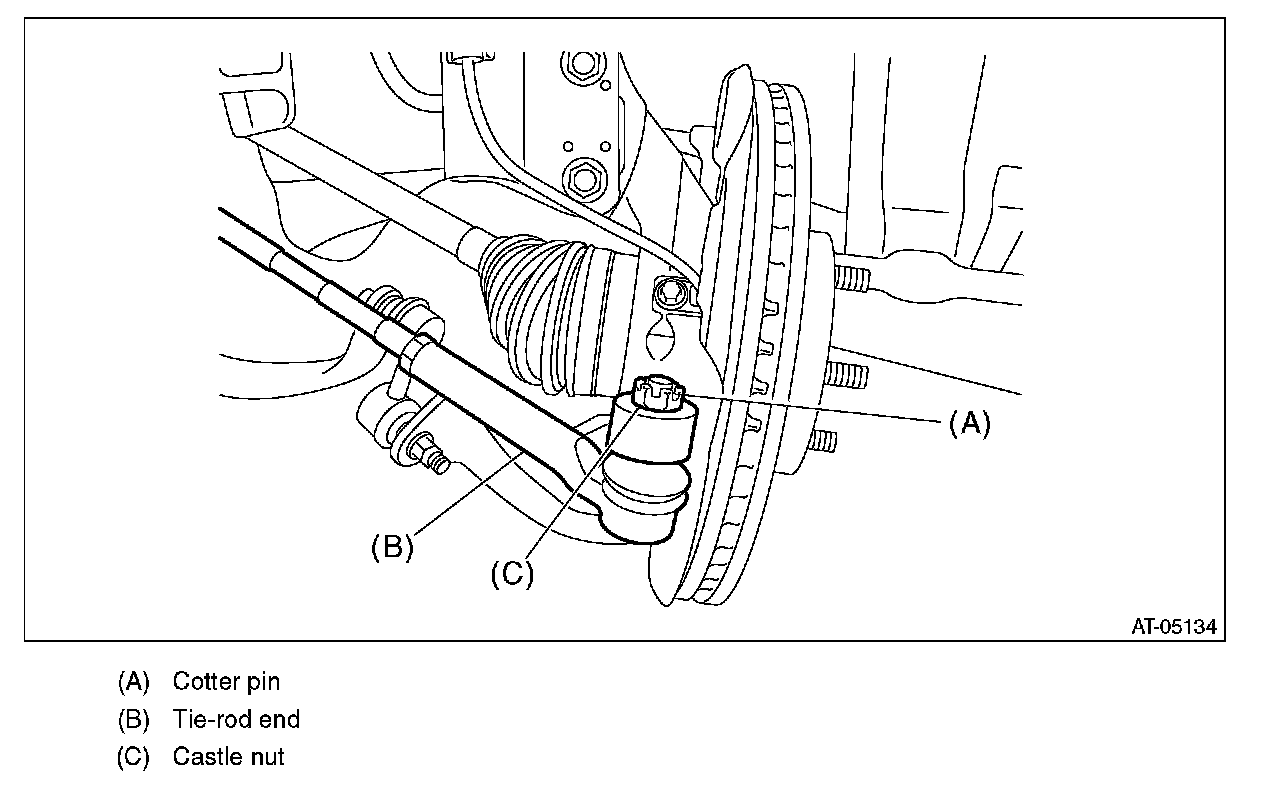 (A)

(B)

(C)

AT-05134

(A) Cotter pin
(B) Tie-rod end
(C) Castle nut