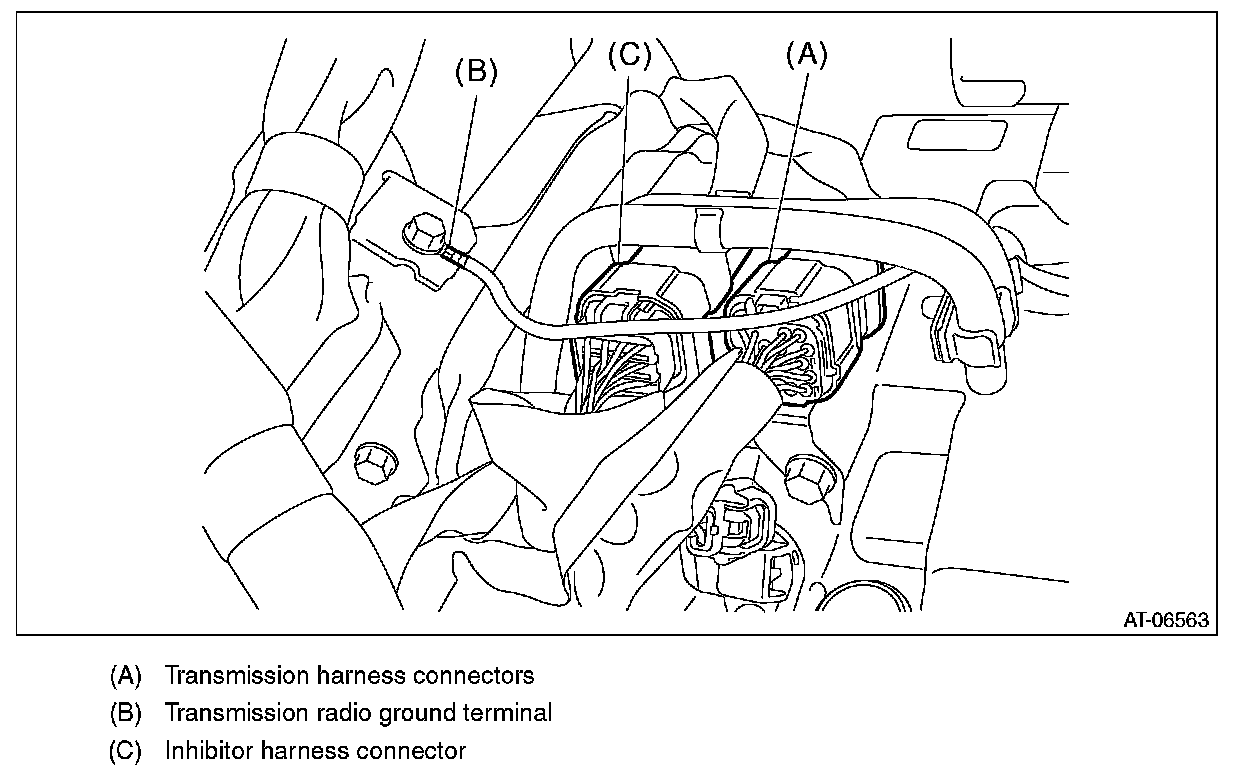 (B)
(C)
(A)
AT-06563

(A) Transmission harness connectors
(B) Transmission radio ground terminal
(C) Inhibitor harness connector