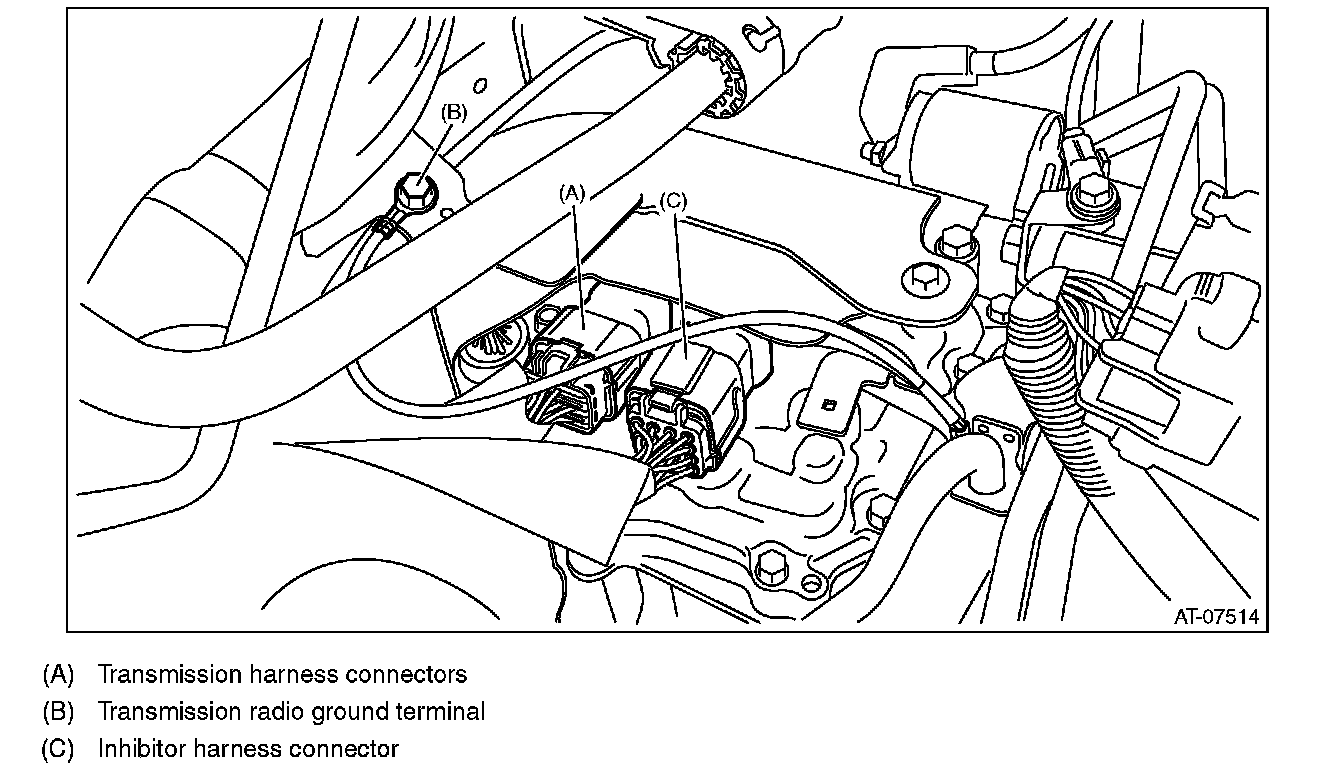 (B)

(A)

(C)

AT-07514

(A) Transmission harness connectors

(B) Transmission radio ground terminal

(C) Inhibitor harness connector