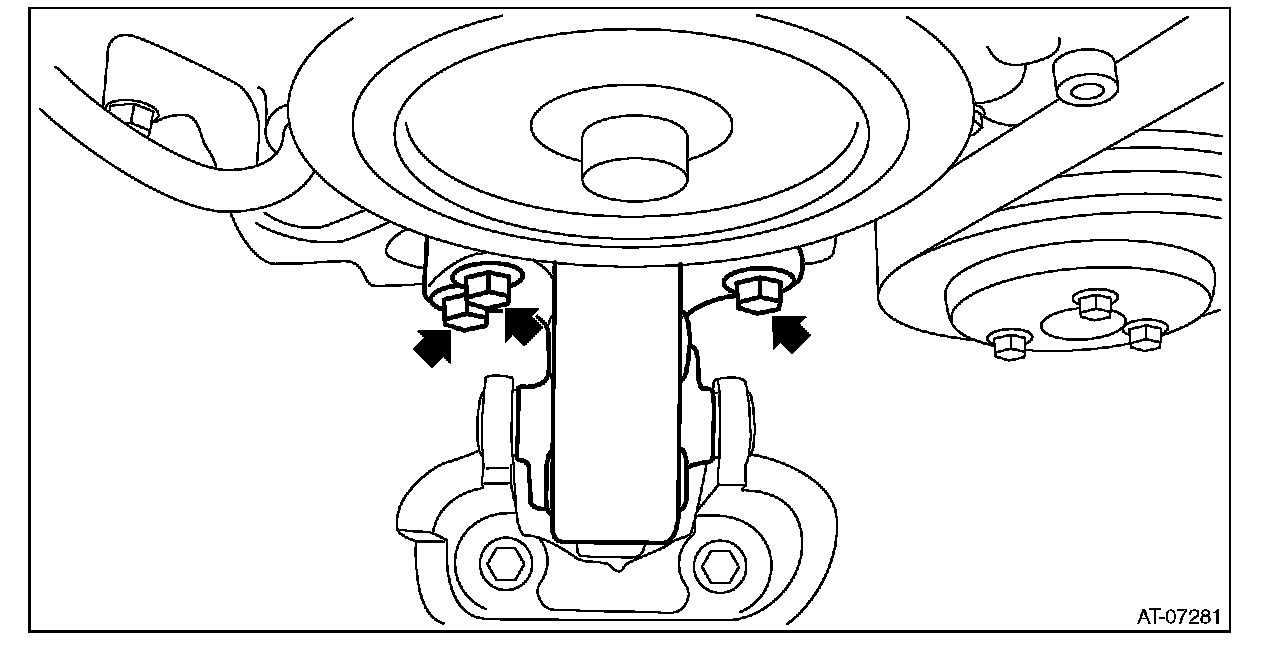 AT-07281