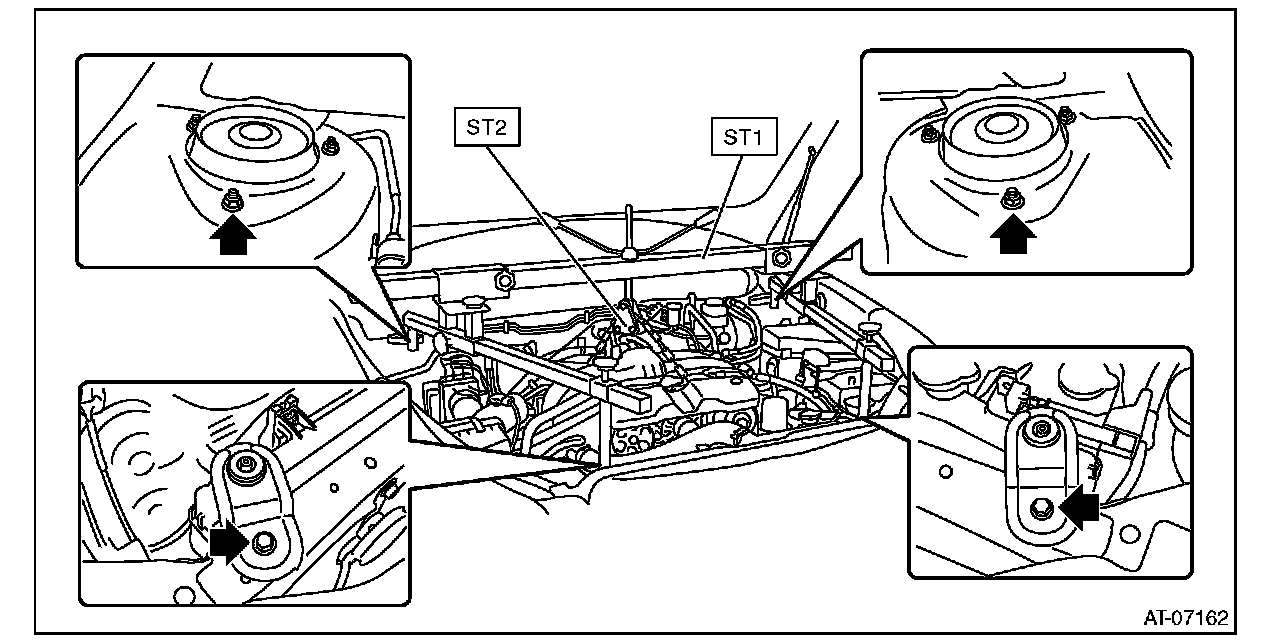 ST2
ST1
AT-07162