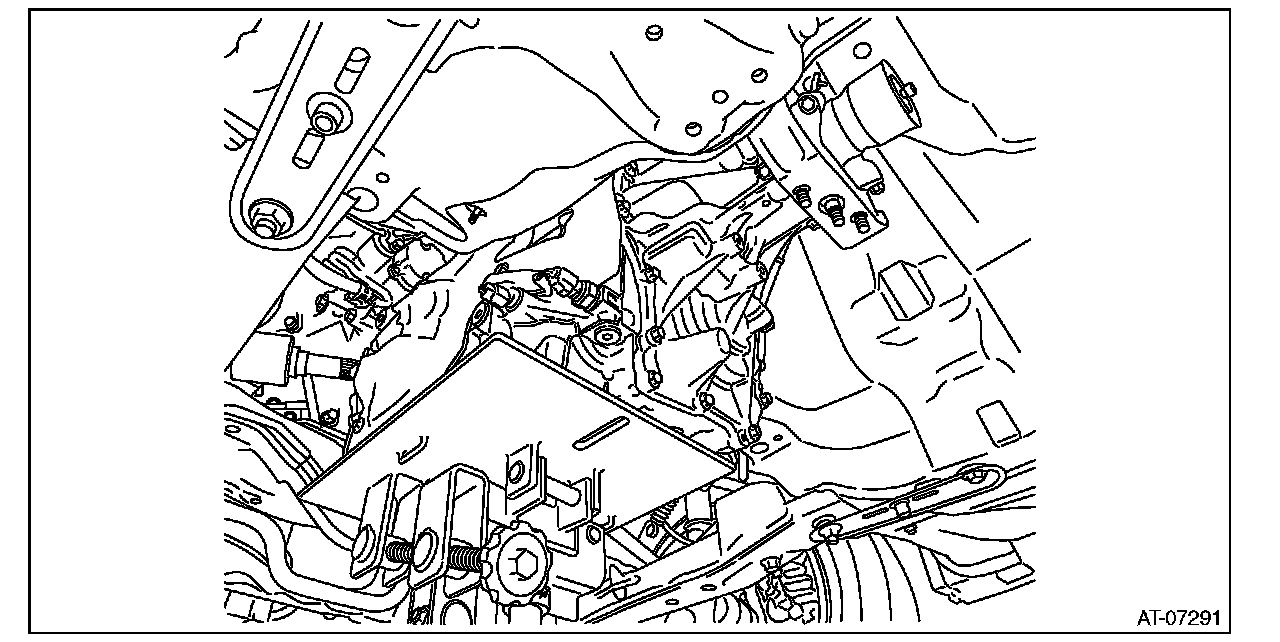 AT-07291