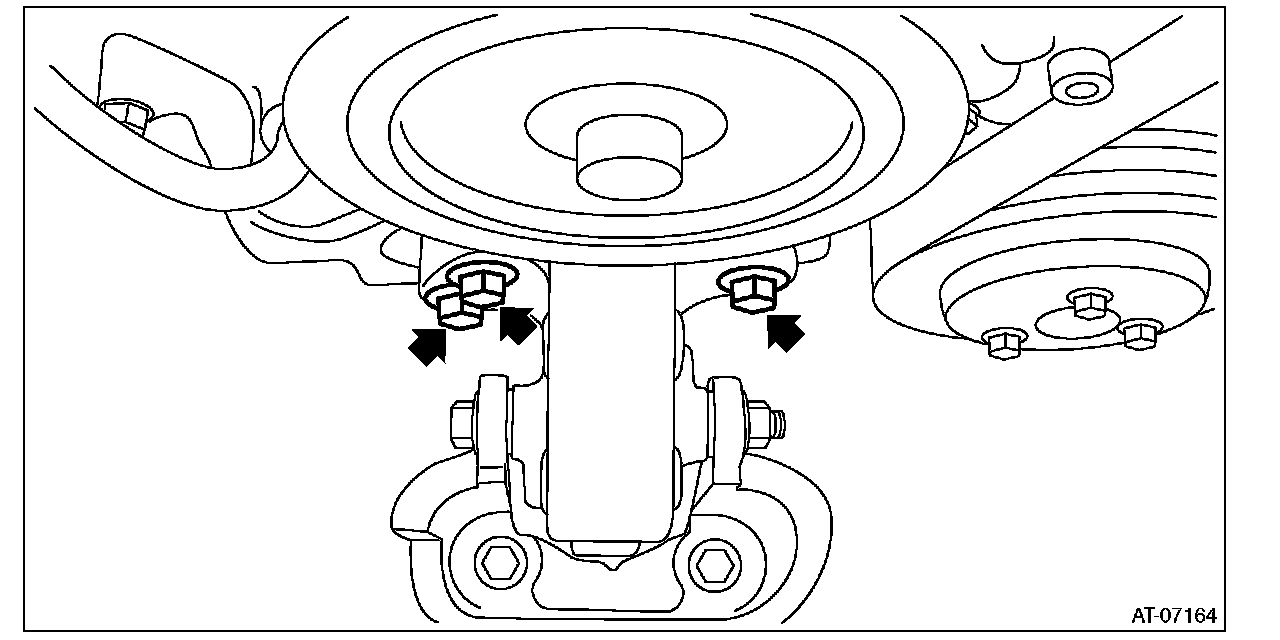 AT-07164