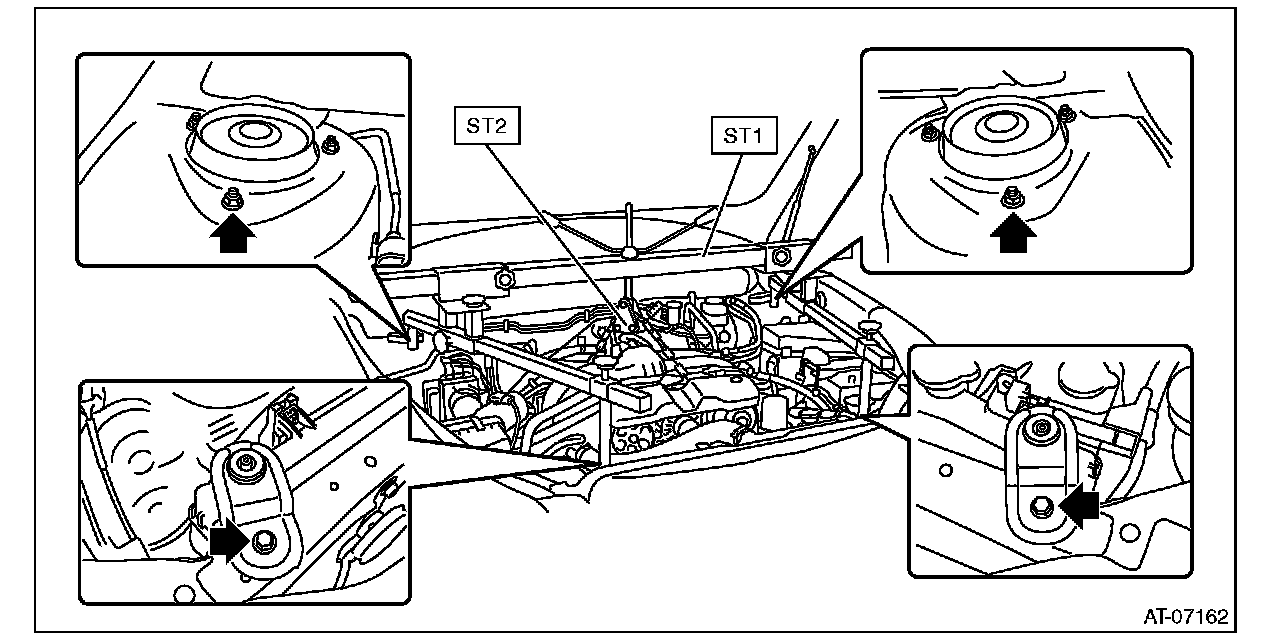 ST2
ST1
AT-07162