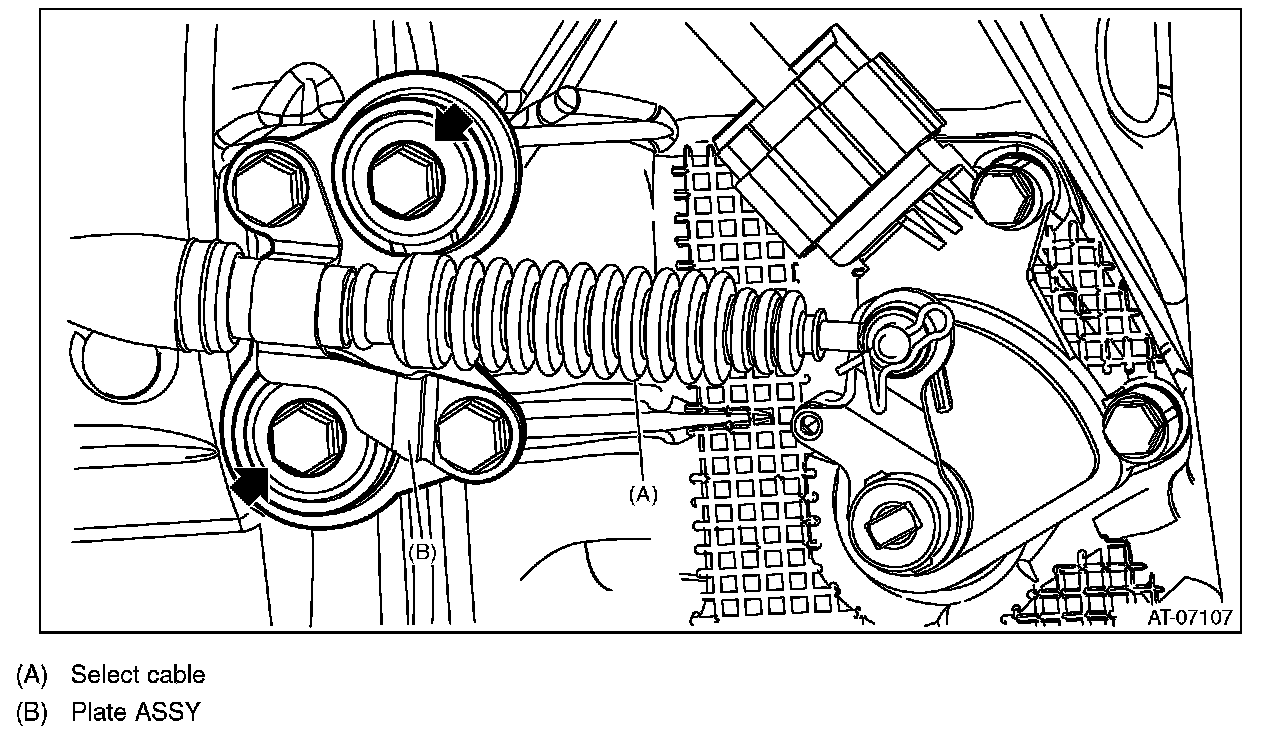 (A)

(B)

AT-07107

(A) Select cable

(B) Plate ASSY