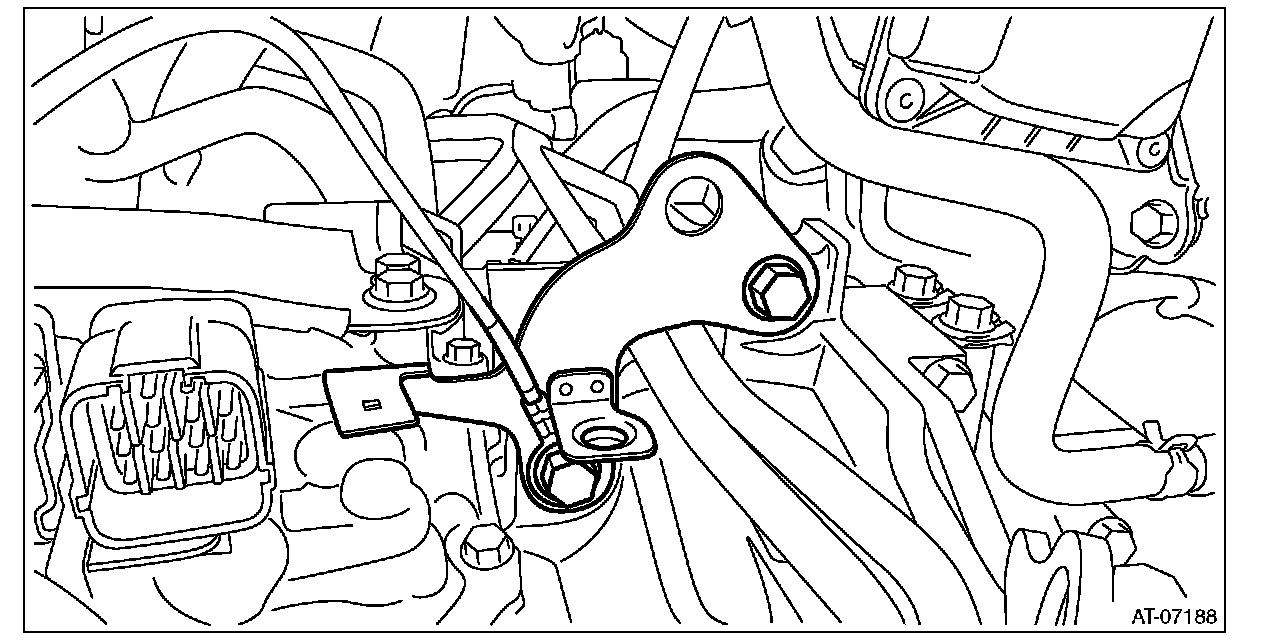 AT-07188